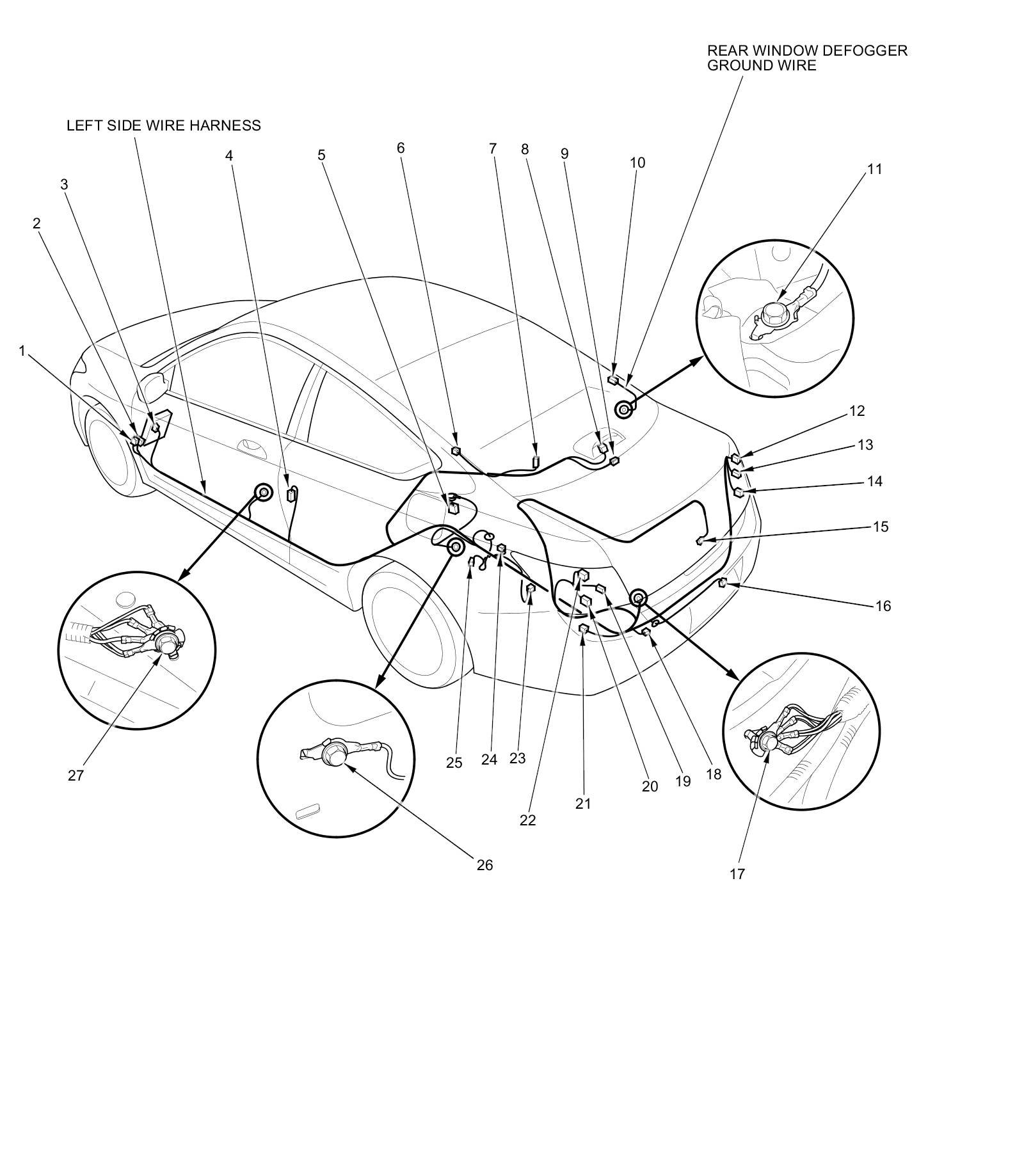 REAR WINDOW DEFOGGER GROUND WIRE

LEFT SIDE WIRE HARNESS

1
2
3
4
5
6
7
8
9
10
11
12
13
14
15
16
17
18
19
20
21
22
23
24
25
26
27