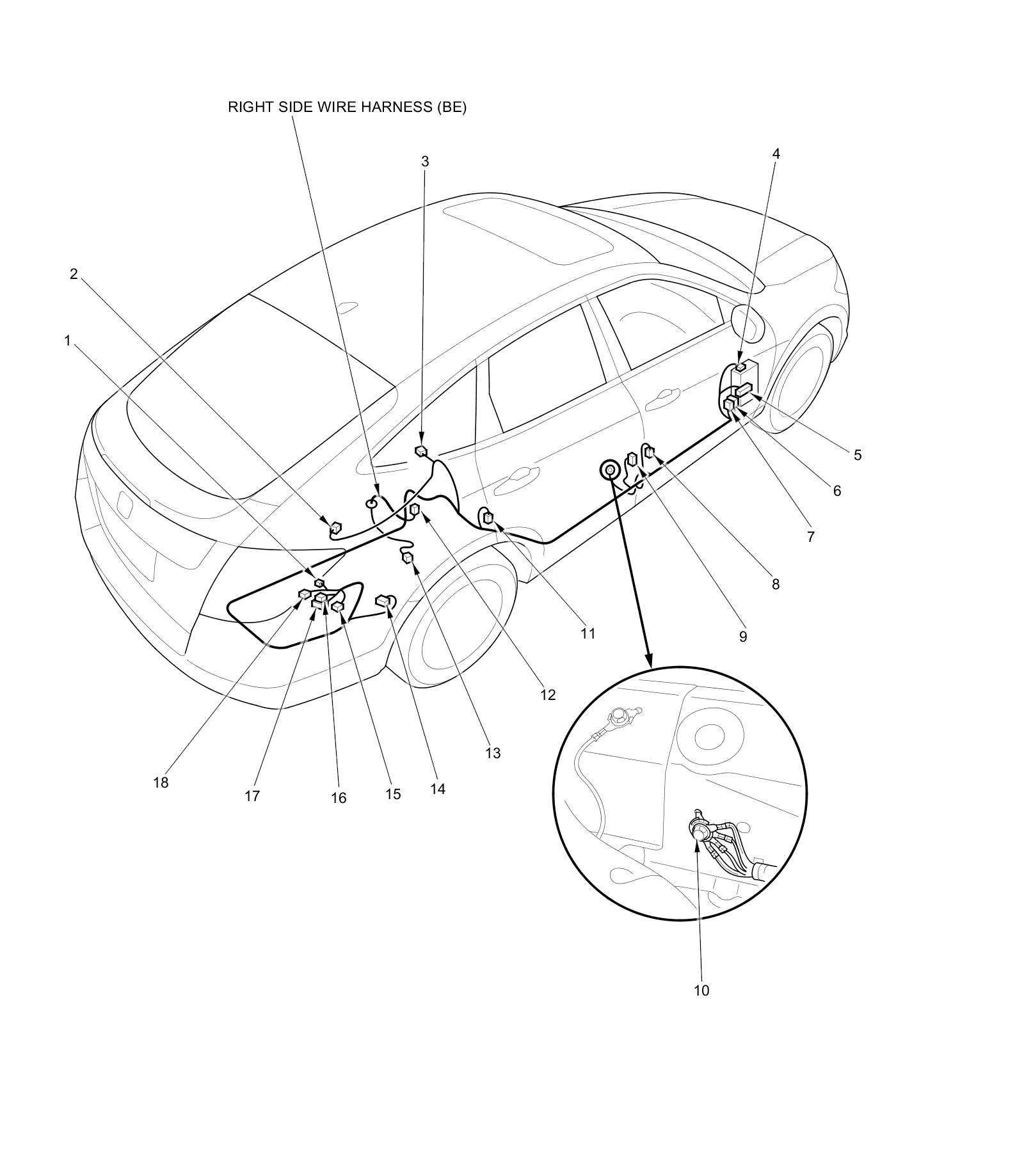 RIGHT SIDE WIRE HARNESS (BE)

3

4

2

1

5

6

7

8

9

11

12

13

14

15

16

17

18

10