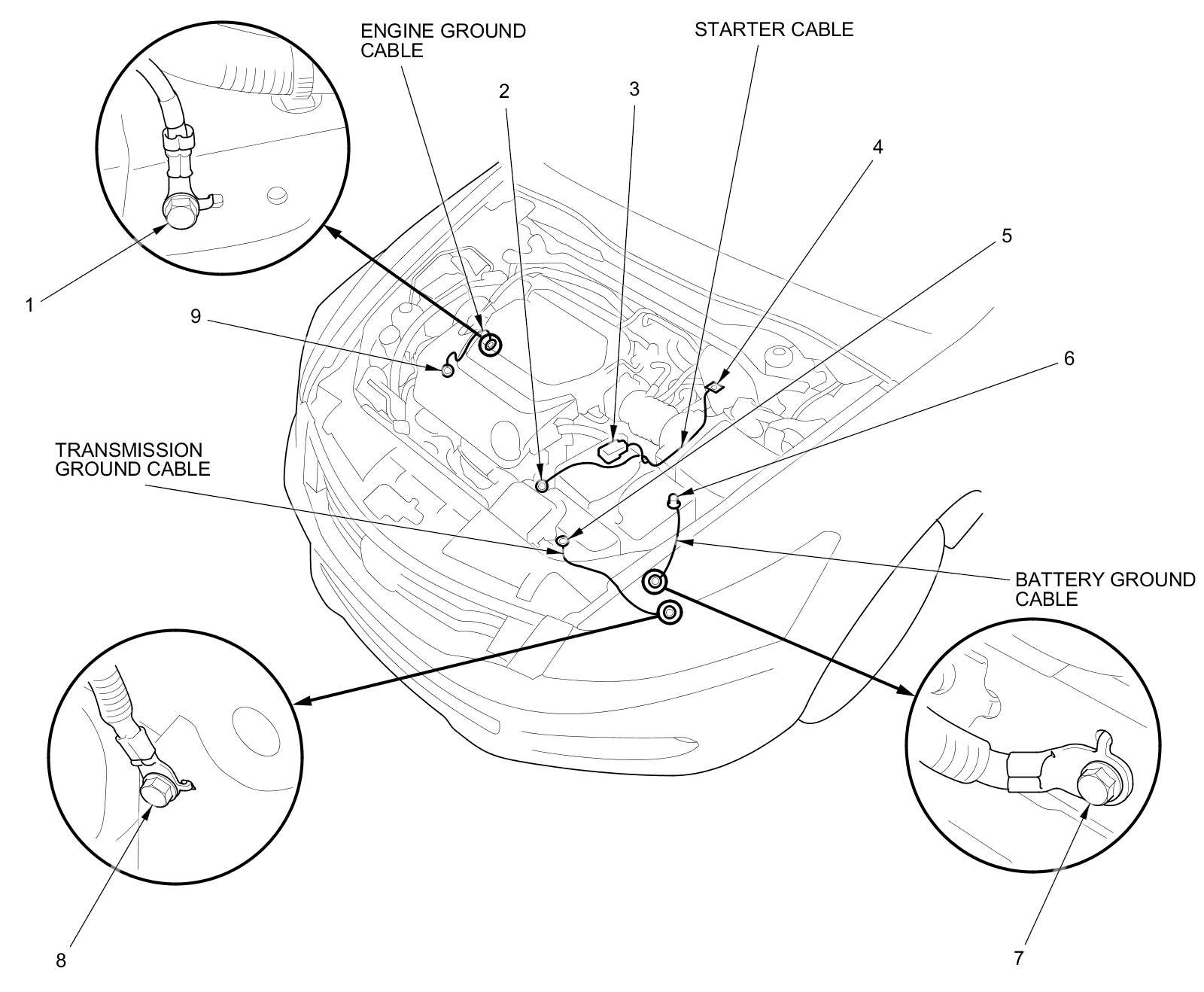 ENGINE GROUND CABLE

STARTER CABLE

2

3

4

5

1

9

6

TRANSMISSION GROUND CABLE

BATTERY GROUND CABLE

8

7