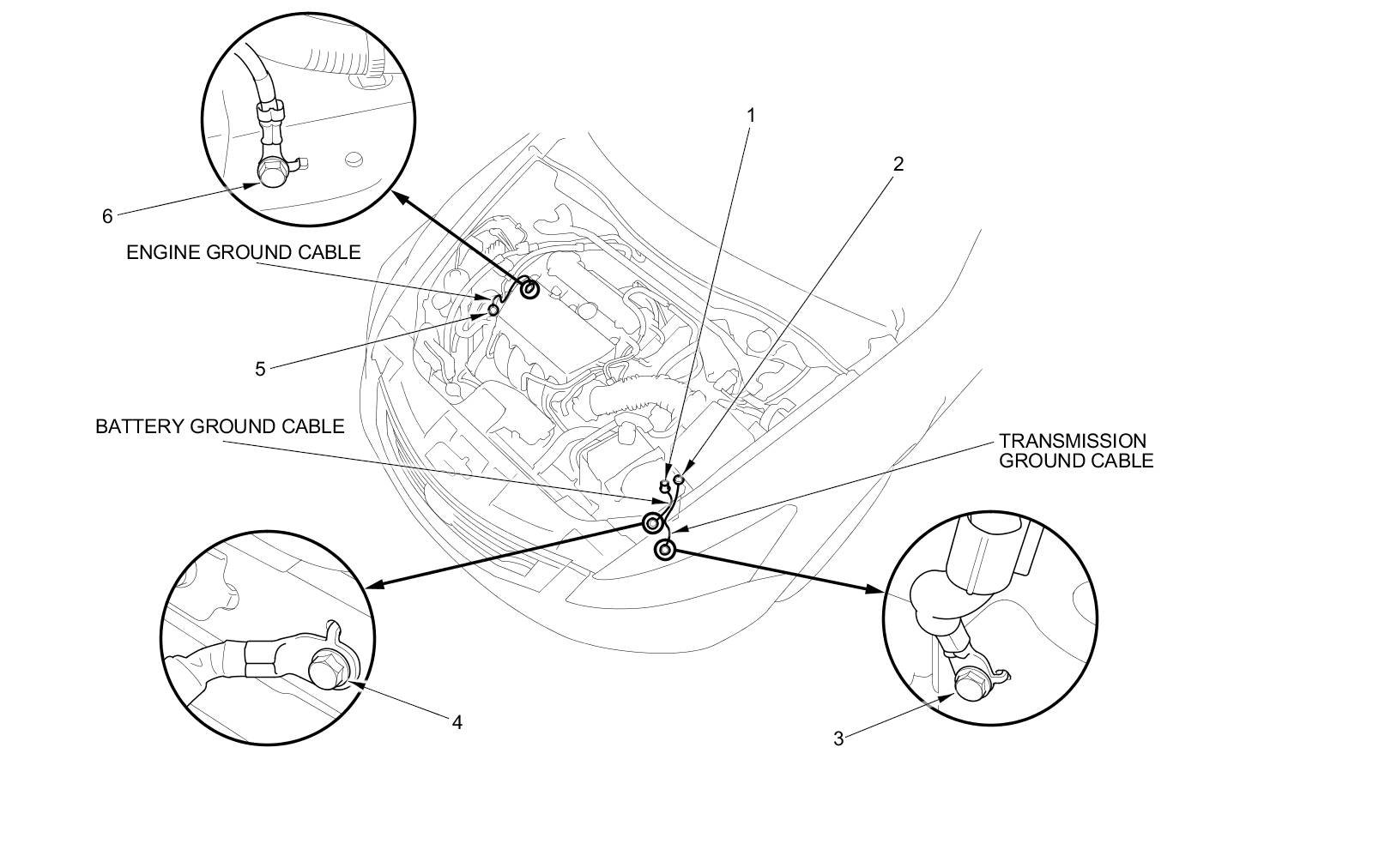 1

2

6

ENGINE GROUND CABLE

5

BATTERY GROUND CABLE

TRANSMISSION GROUND CABLE

4

3