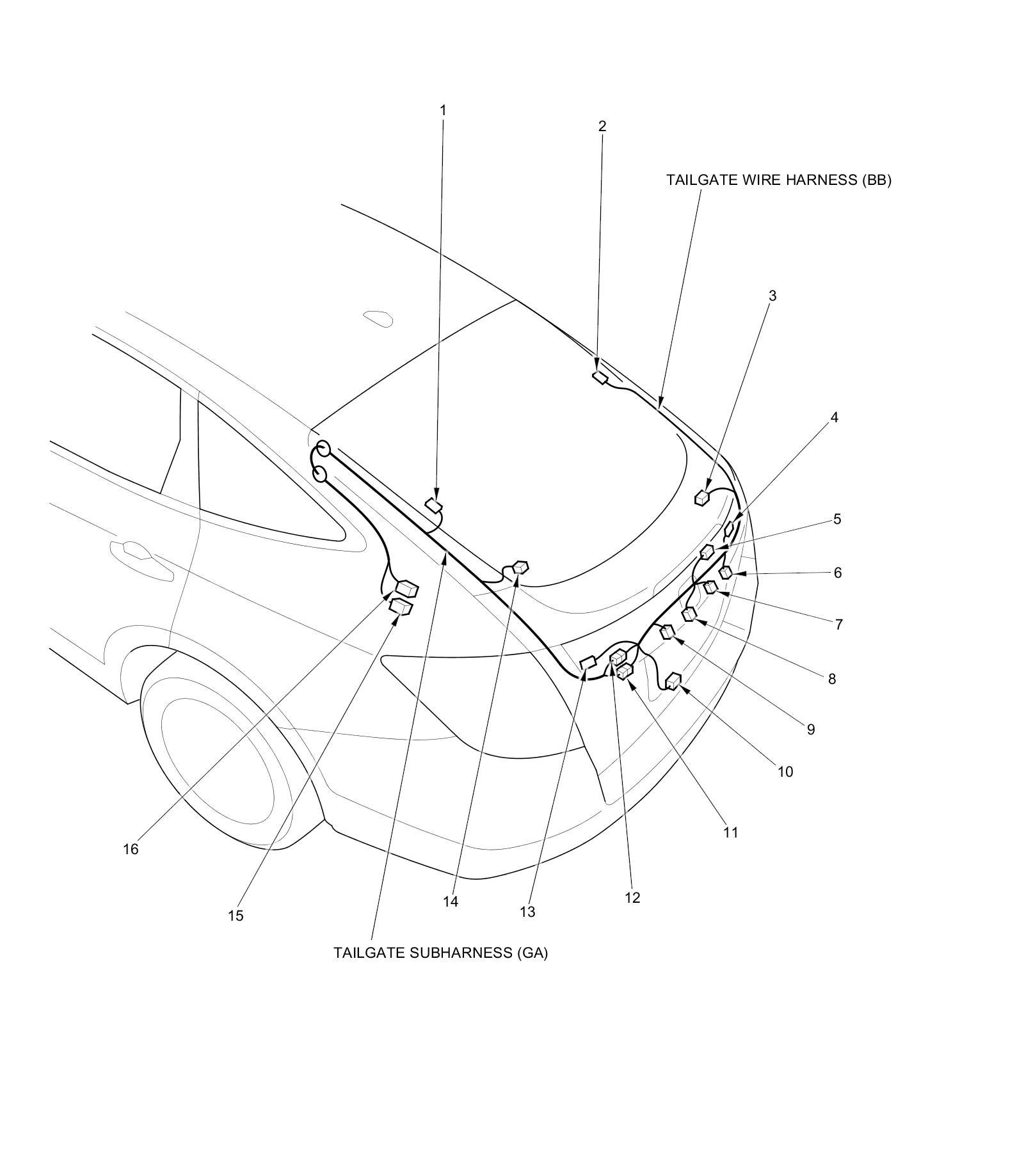 1

2

TAILGATE WIRE HARNESS (BB)

3

4

5

6

7

8

9

10

11

12

13

14

15

16

TAILGATE SUBHARNESS (GA)