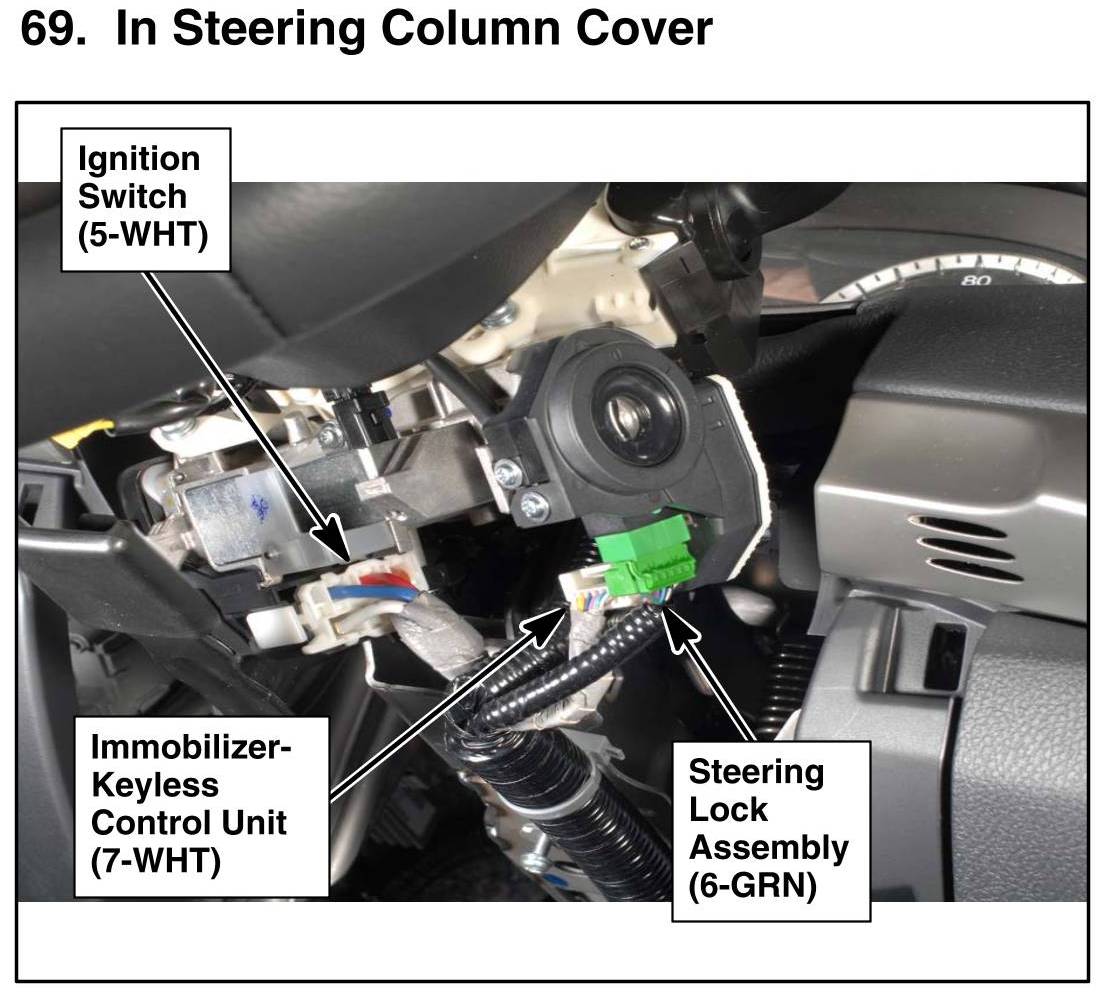 69. In Steering Column Cover

Ignition Switch (5-WHT)

80

Immobilizer-Keyless Control Unit (7-WHT)

Steering Lock Assembly (6-GRN)