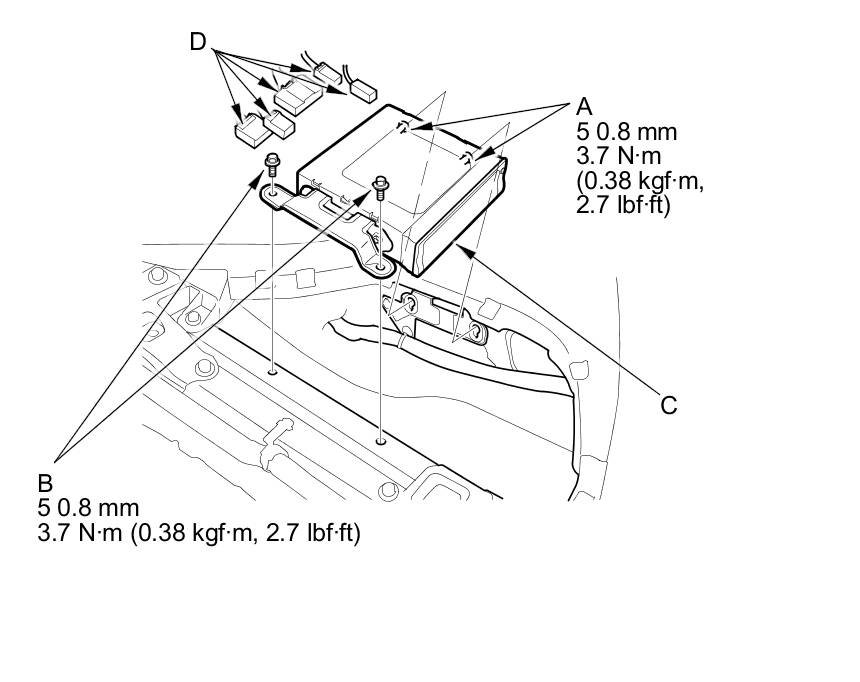 D

A
5 0.8 mm
3.7 N·m
(0.38 kgf·m,
2.7 lbf·ft)

C

B
5 0.8 mm
3.7 N·m (0.38 kgf·m, 2.7 lbf·ft)