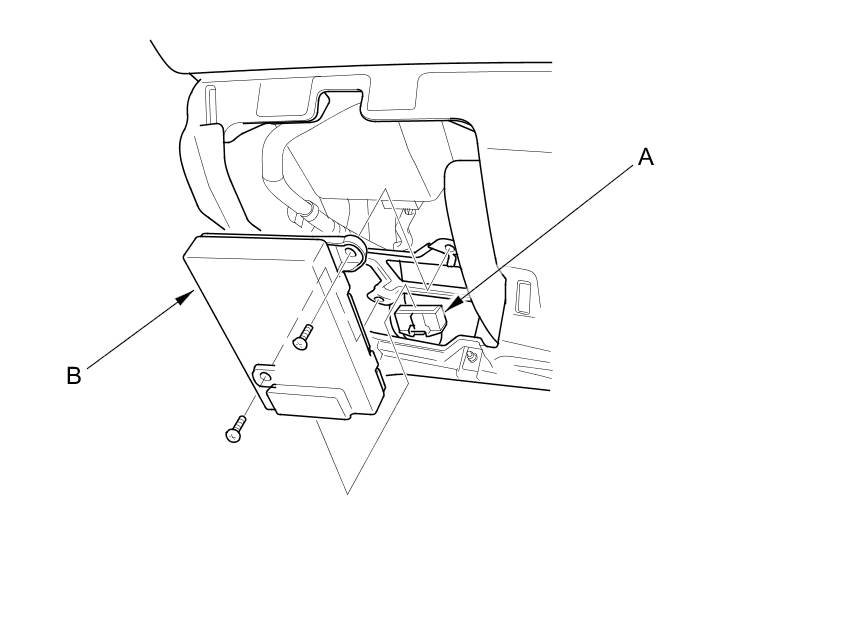 A

B