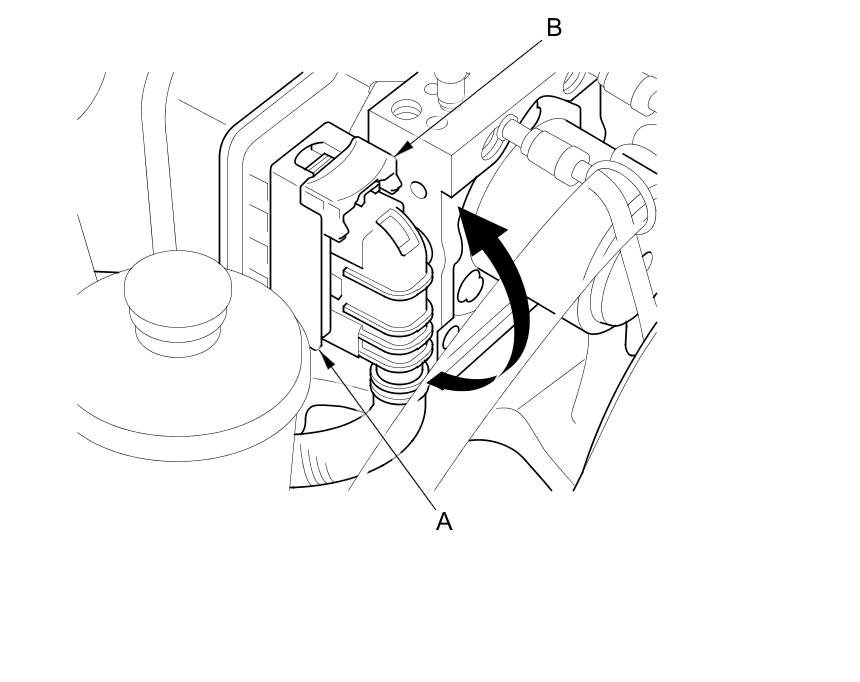 B

A