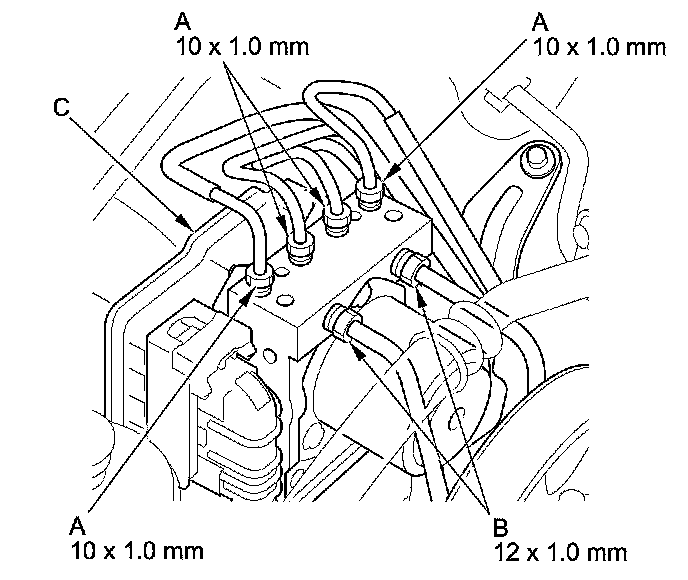 A
10 x 1.0 mm

A
10 x 1.0 mm

C

A
10 x 1.0 mm

B
12 x 1.0 mm