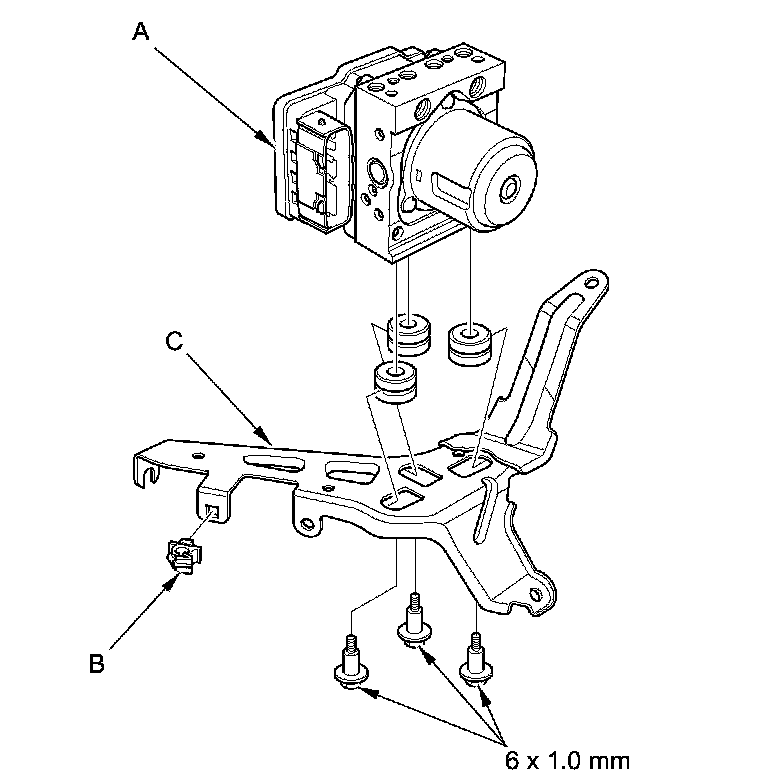 A

C

B

6 x 1.0 mm