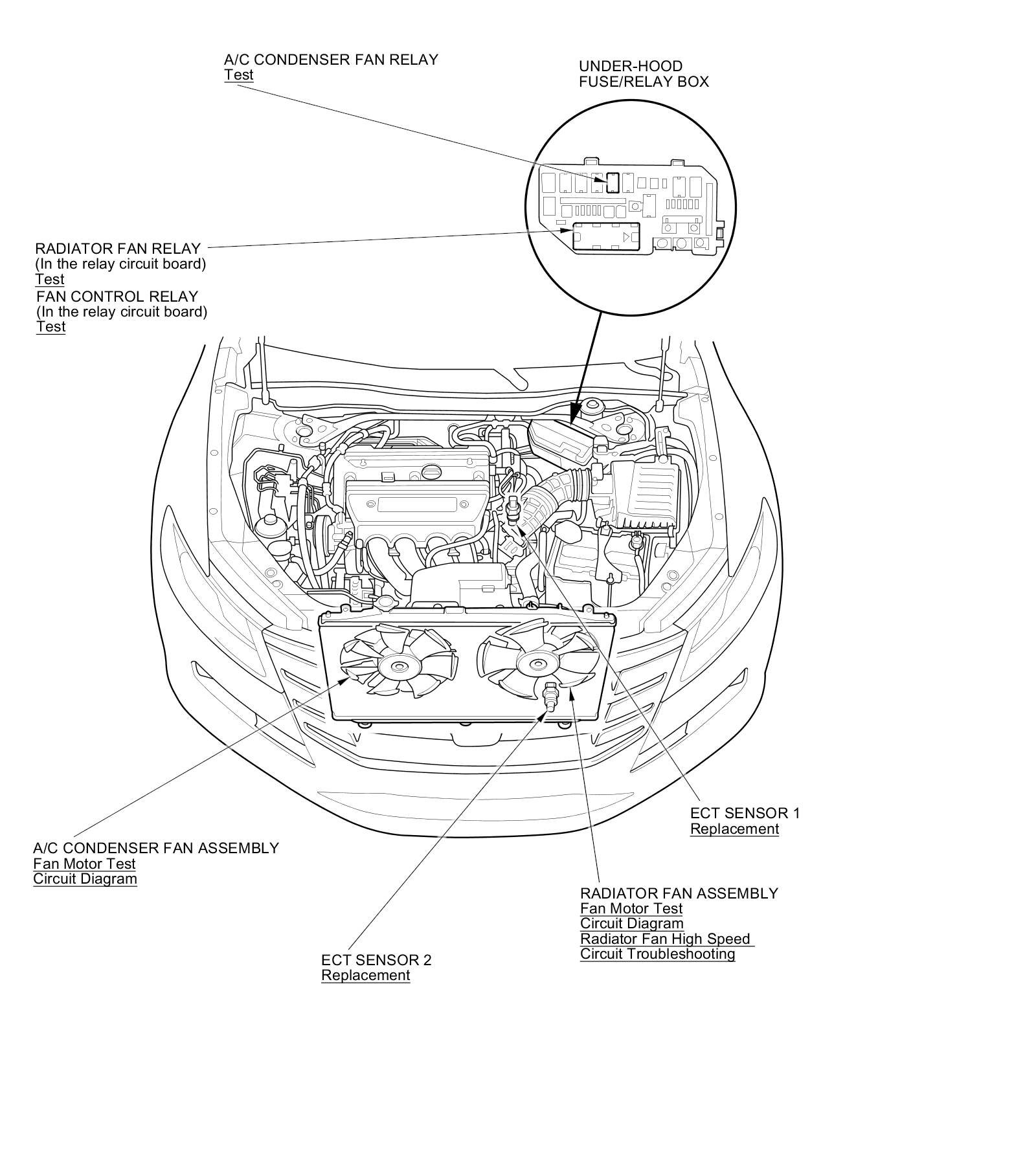 A/C CONDENSER FAN RELAY
Test

UNDER-HOOD
FUSE/RELAY BOX

RADIATOR FAN RELAY
(In the relay circuit board)
Test
FAN CONTROL RELAY
(In the relay circuit board)
Test

ECT SENSOR 1
Replacement

A/C CONDENSER FAN ASSEMBLY
Fan Motor Test
Circuit Diagram

RADIATOR FAN ASSEMBLY
Fan Motor Test
Circuit Diagram
Radiator Fan High Speed
Circuit Troubleshooting

ECT SENSOR 2
Replacement