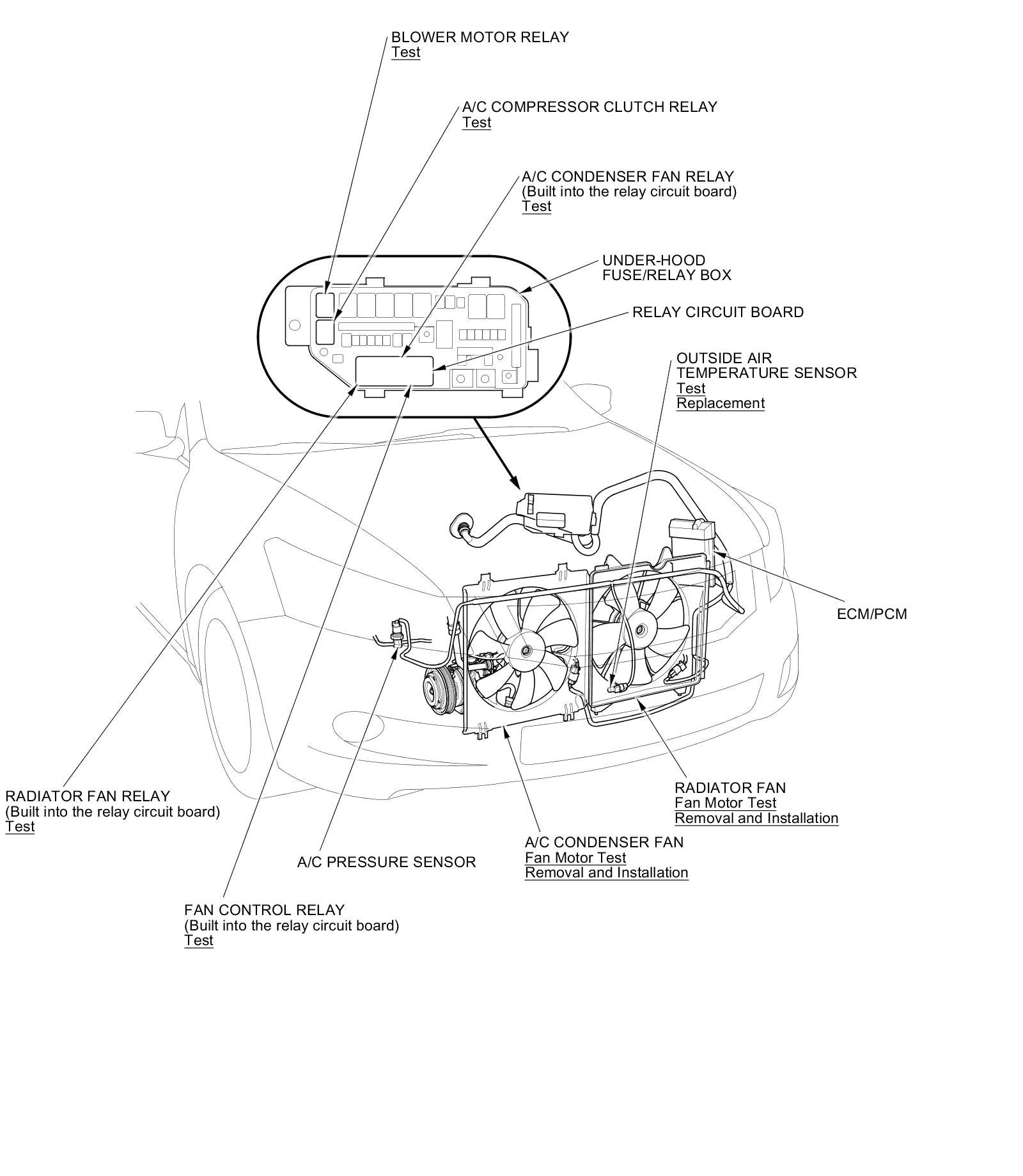 BLOWER MOTOR RELAY
Test

A/C COMPRESSOR CLUTCH RELAY
Test

A/C CONDENSER FAN RELAY
(Built into the relay circuit board)
Test

UNDER-HOOD
FUSE/RELAY BOX

RELAY CIRCUIT BOARD

OUTSIDE AIR
TEMPERATURE SENSOR
Test
Replacement

ECM/PCM

RADIATOR FAN
Fan Motor Test
Removal and Installation

A/C CONDENSER FAN
Fan Motor Test
Removal and Installation

RADIATOR FAN RELAY
(Built into the relay circuit board)
Test

A/C PRESSURE SENSOR

FAN CONTROL RELAY
(Built into the relay circuit board)
Test