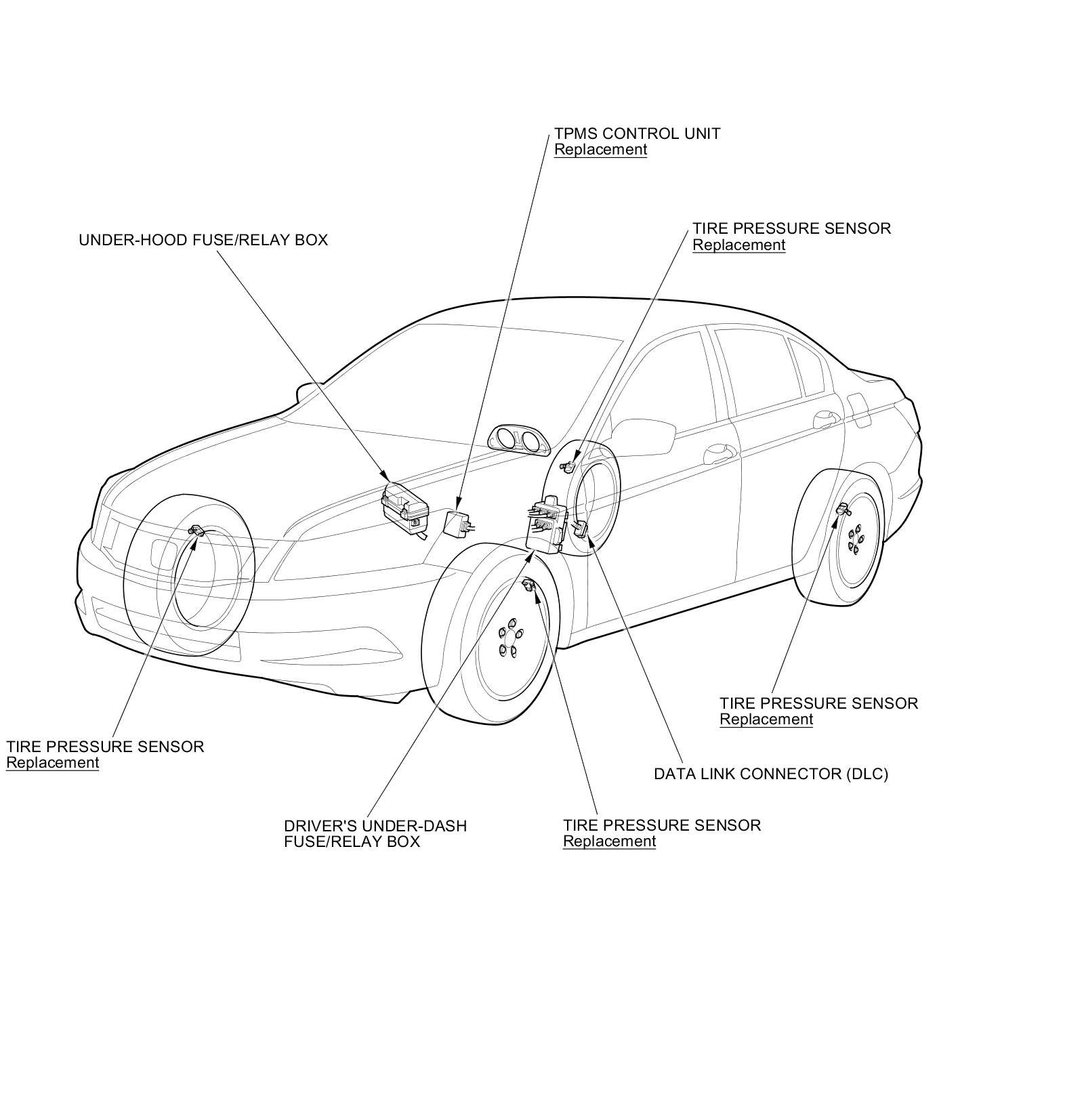 TPMS CONTROL UNIT
Replacement

UNDER-HOOD FUSE/RELAY BOX

TIRE PRESSURE SENSOR
Replacement

TIRE PRESSURE SENSOR
Replacement

TIRE PRESSURE SENSOR
Replacement

DATA LINK CONNECTOR (DLC)

DRIVER'S UNDER-DASH
FUSE/RELAY BOX

TIRE PRESSURE SENSOR
Replacement