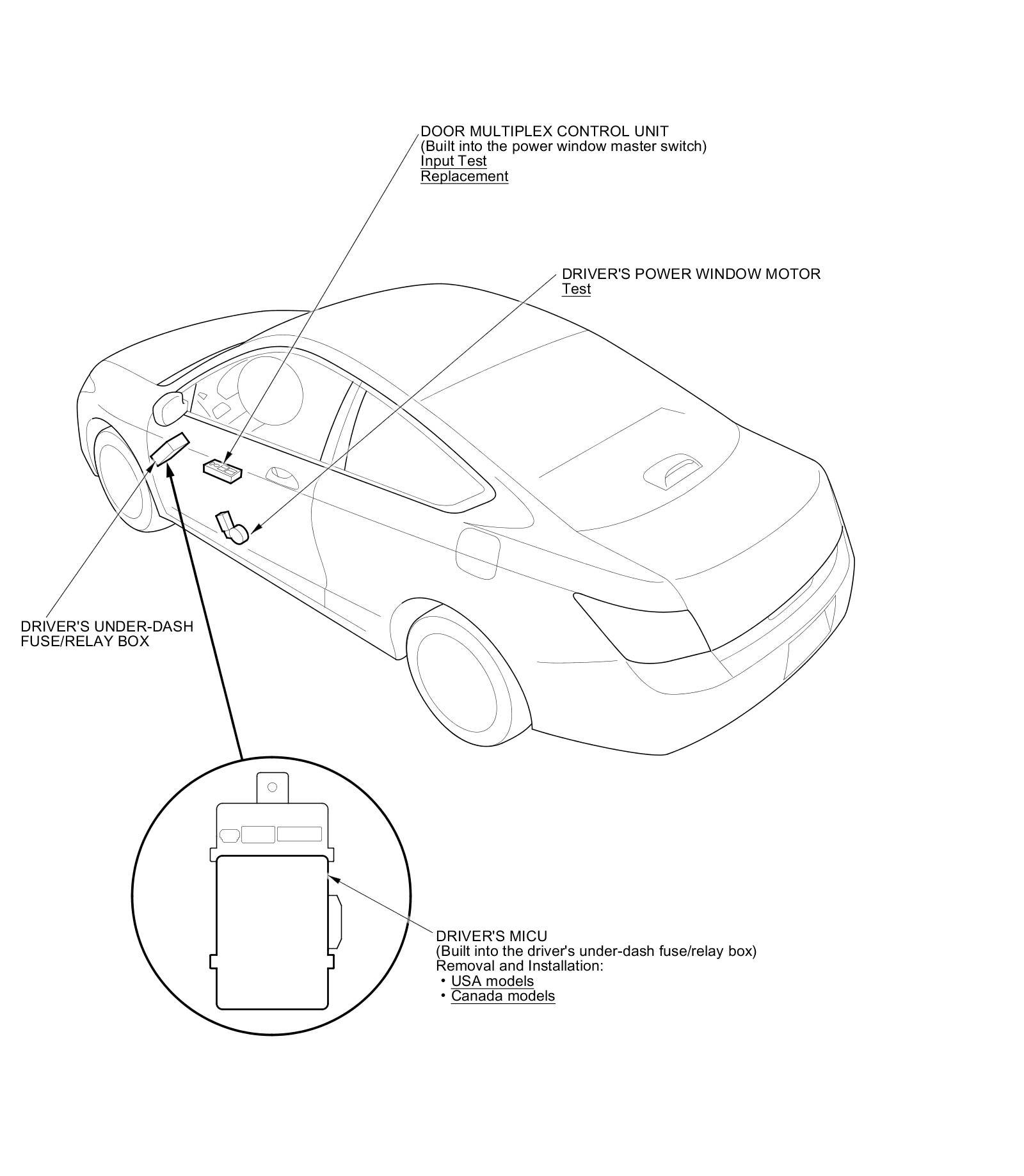 DOOR MULTIPLEX CONTROL UNIT
(Built into the power window master switch)
Input Test
Replacement

DRIVER'S POWER WINDOW MOTOR
Test

DRIVER'S UNDER-DASH
FUSE/RELAY BOX

DRIVER'S MICU
(Built into the driver's under-dash fuse/relay box)
Removal and Installation:
• USA models
• Canada models