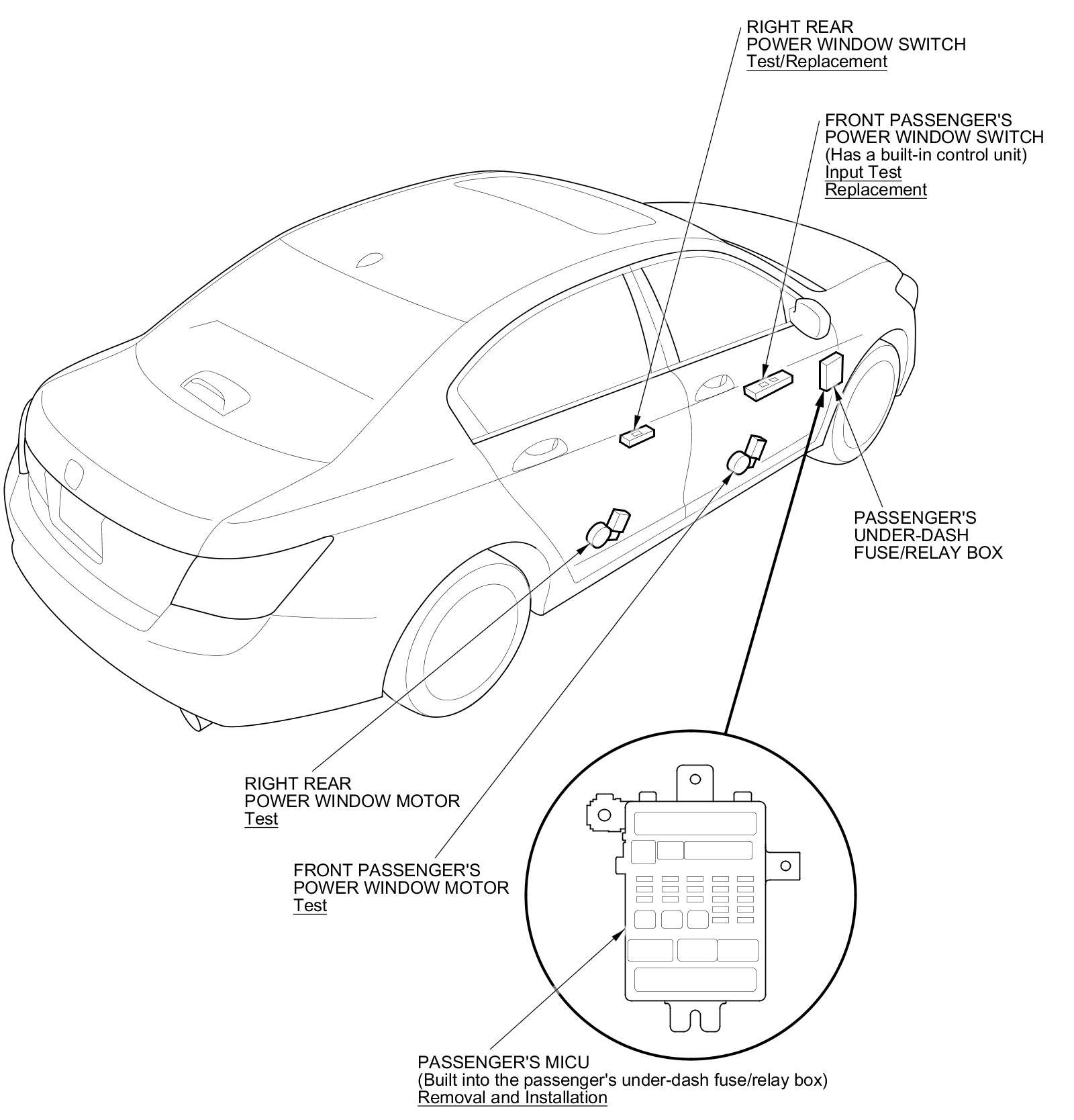 RIGHT REAR
POWER WINDOW SWITCH
Test/Replacement

FRONT PASSENGER'S
POWER WINDOW SWITCH
(Has a built-in control unit)
Input Test
Replacement

PASSENGER'S
UNDER-DASH
FUSE/RELAY BOX

RIGHT REAR
POWER WINDOW MOTOR
Test

FRONT PASSENGER'S
POWER WINDOW MOTOR
Test

PASSENGER'S MICU
(Built into the passenger's under-dash fuse/relay box)
Removal and Installation