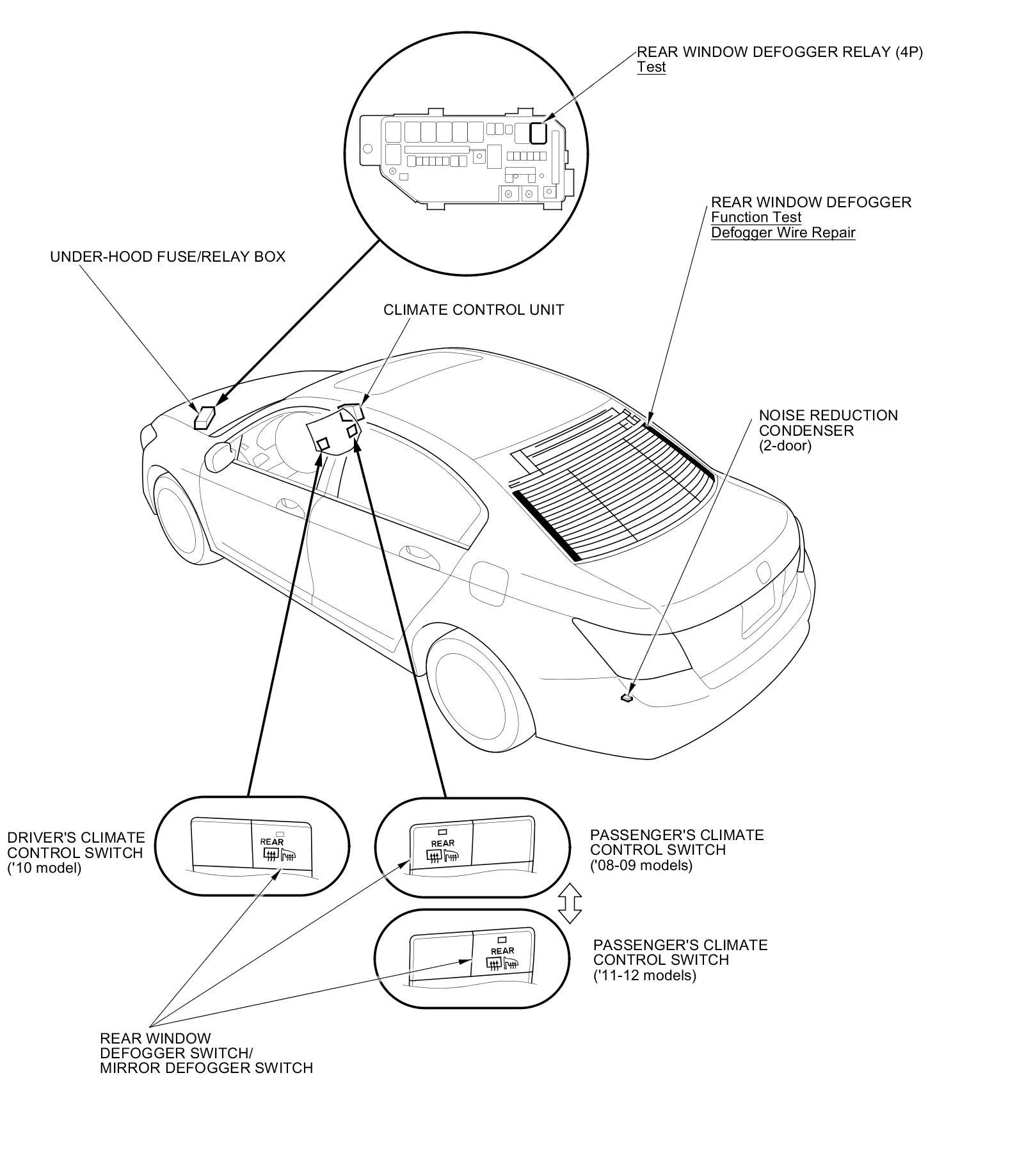 REAR WINDOW DEFOGGER RELAY (4P)
Test

REAR WINDOW DEFOGGER
Function Test
Defogger Wire Repair

UNDER-HOOD FUSE/RELAY BOX

CLIMATE CONTROL UNIT

NOISE REDUCTION
CONDENSER
(2-door)

DRIVER'S CLIMATE
CONTROL SWITCH
('10 model)

REAR

REAR

PASSENGER'S CLIMATE
CONTROL SWITCH
('08-09 models)

REAR

PASSENGER'S CLIMATE
CONTROL SWITCH
('11-12 models)

REAR WINDOW
DEFOGGER SWITCH/
MIRROR DEFOGGER SWITCH