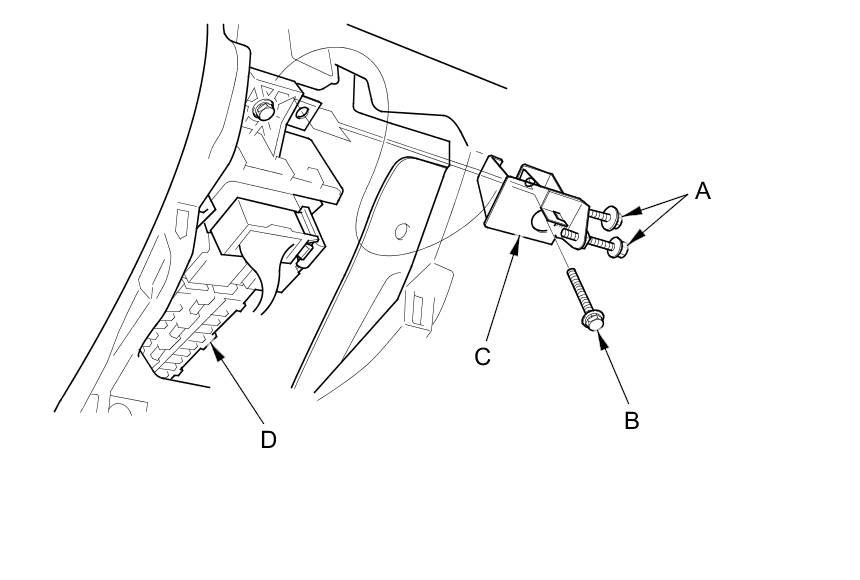 A

C

B

D