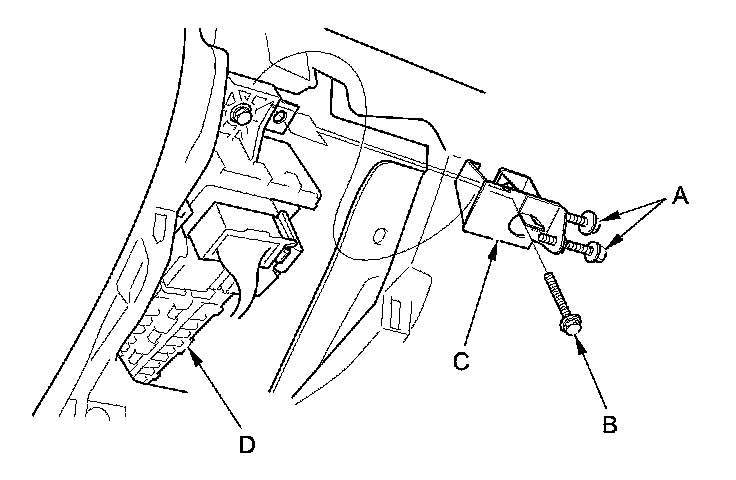 A
C
B
D