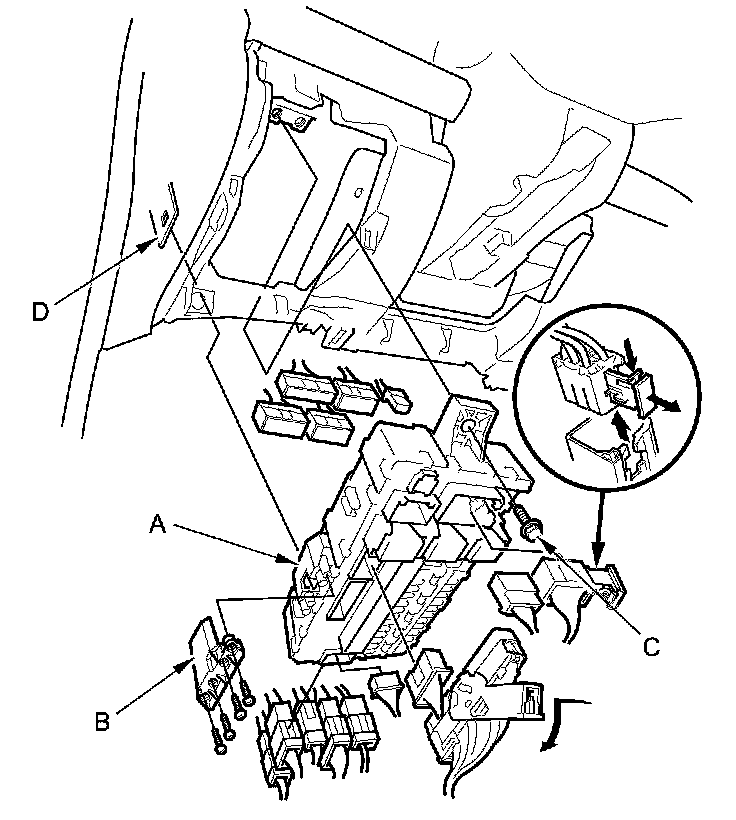 D

A

C

B