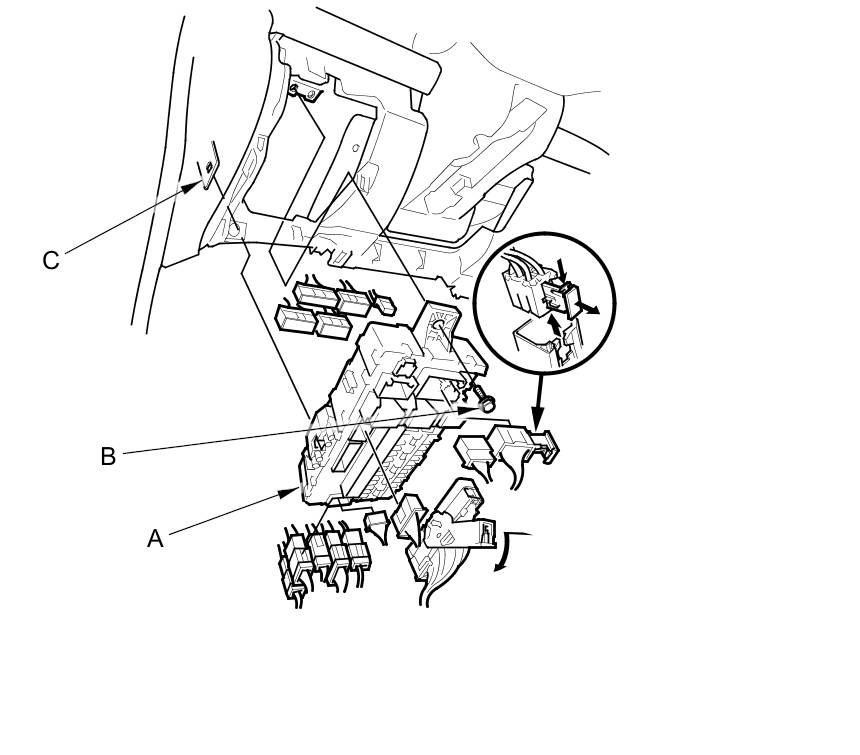 C
B
A