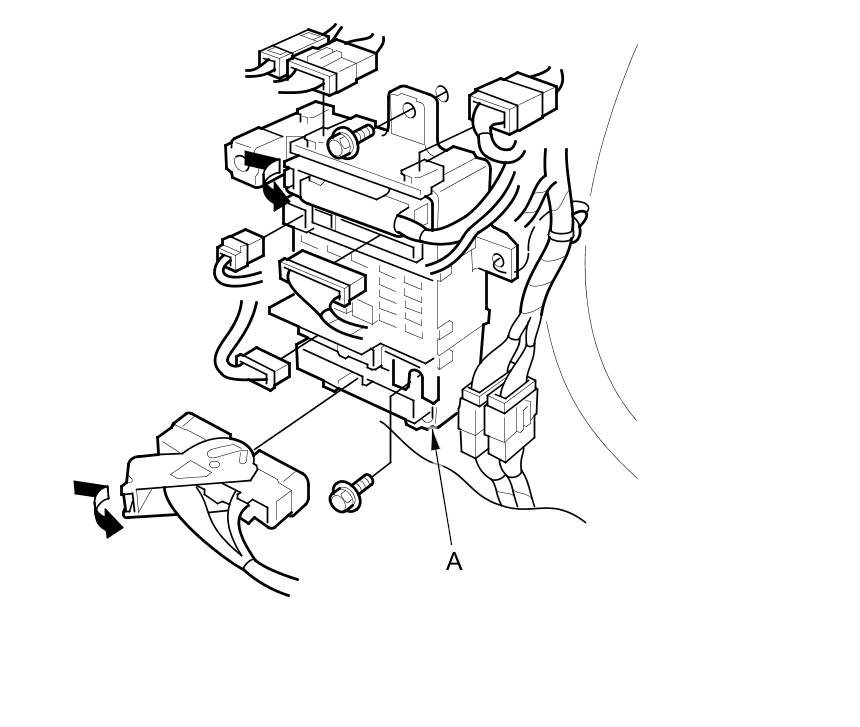 A