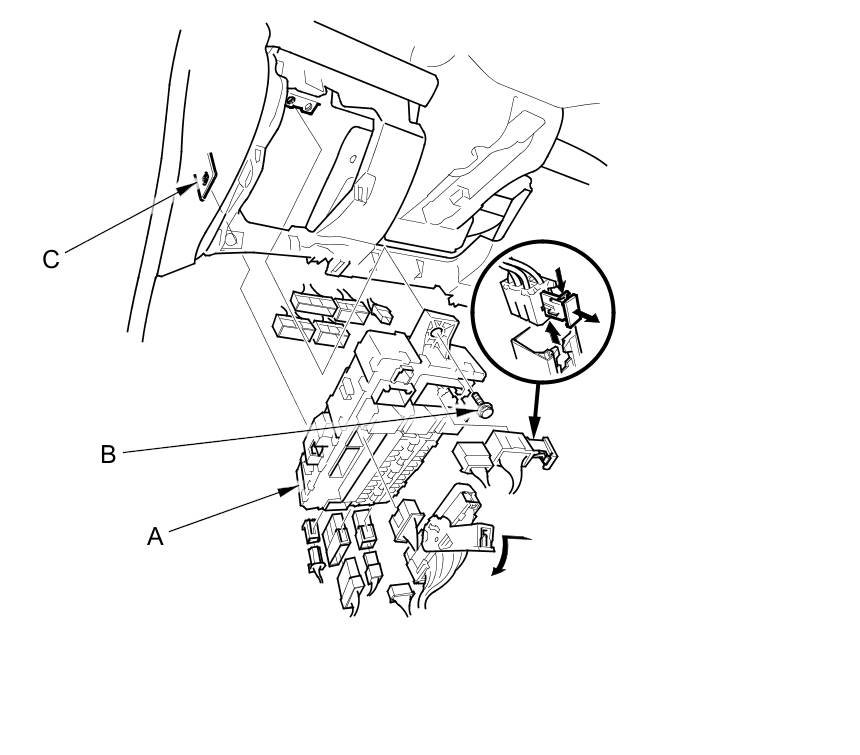 C
B
A