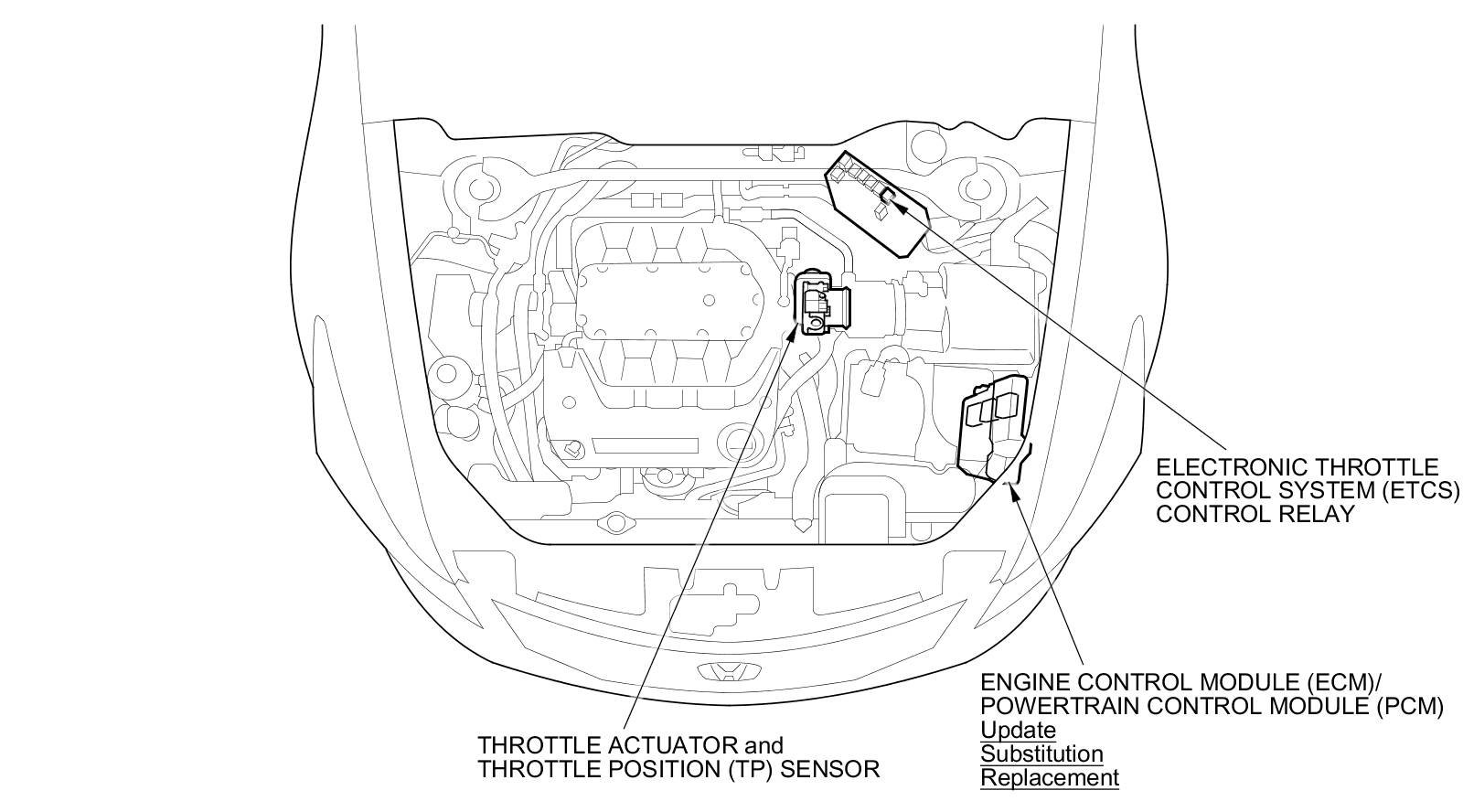 ELECTRONIC THROTTLE CONTROL SYSTEM (ETCS) CONTROL RELAY

ENGINE CONTROL MODULE (ECM)/ POWERTRAIN CONTROL MODULE (PCM)
Update
Substitution
Replacement

THROTTLE ACTUATOR and THROTTLE POSITION (TP) SENSOR