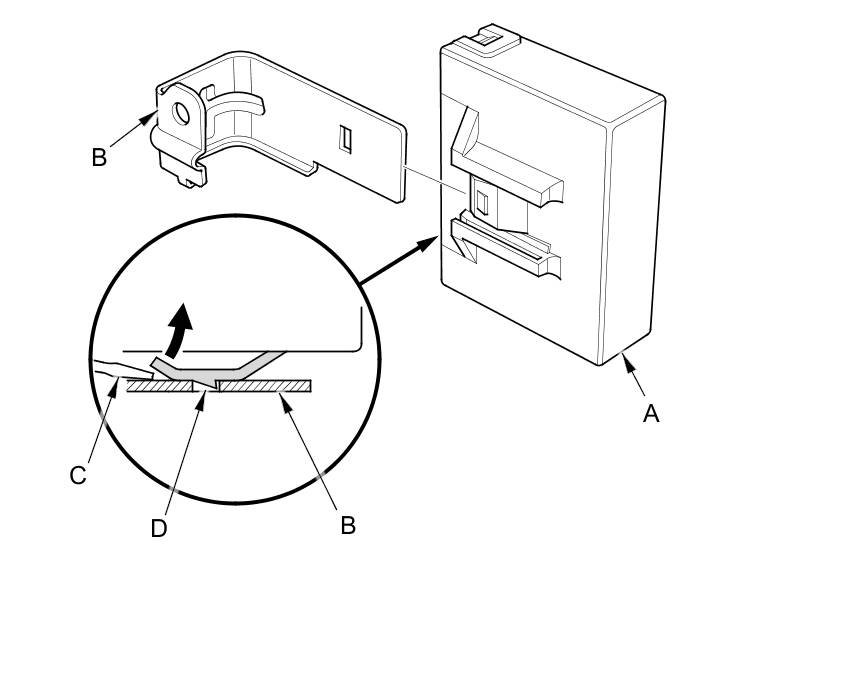 B
A
C
D
B