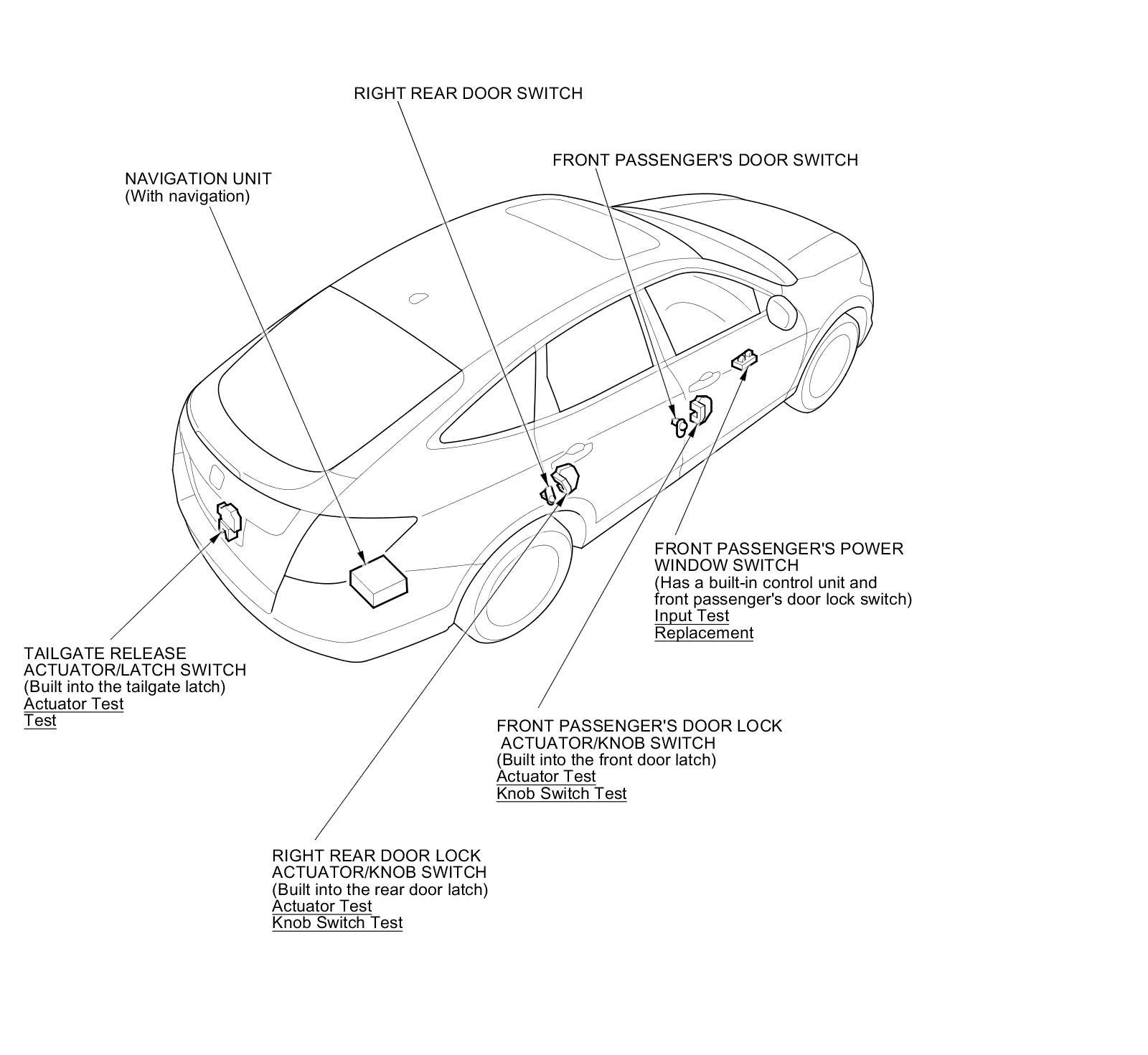 RIGHT REAR DOOR SWITCH

FRONT PASSENGER'S DOOR SWITCH

NAVIGATION UNIT
(With navigation)

FRONT PASSENGER'S POWER WINDOW SWITCH
(Has a built-in control unit and front passenger's door lock switch)
Input Test
Replacement

TAILGATE RELEASE ACTUATOR/LATCH SWITCH
(Built into the tailgate latch)
Actuator Test
Test

FRONT PASSENGER'S DOOR LOCK ACTUATOR/KNOB SWITCH
(Built into the front door latch)
Actuator Test
Knob Switch Test

RIGHT REAR DOOR LOCK ACTUATOR/KNOB SWITCH
(Built into the rear door latch)
Actuator Test
Knob Switch Test