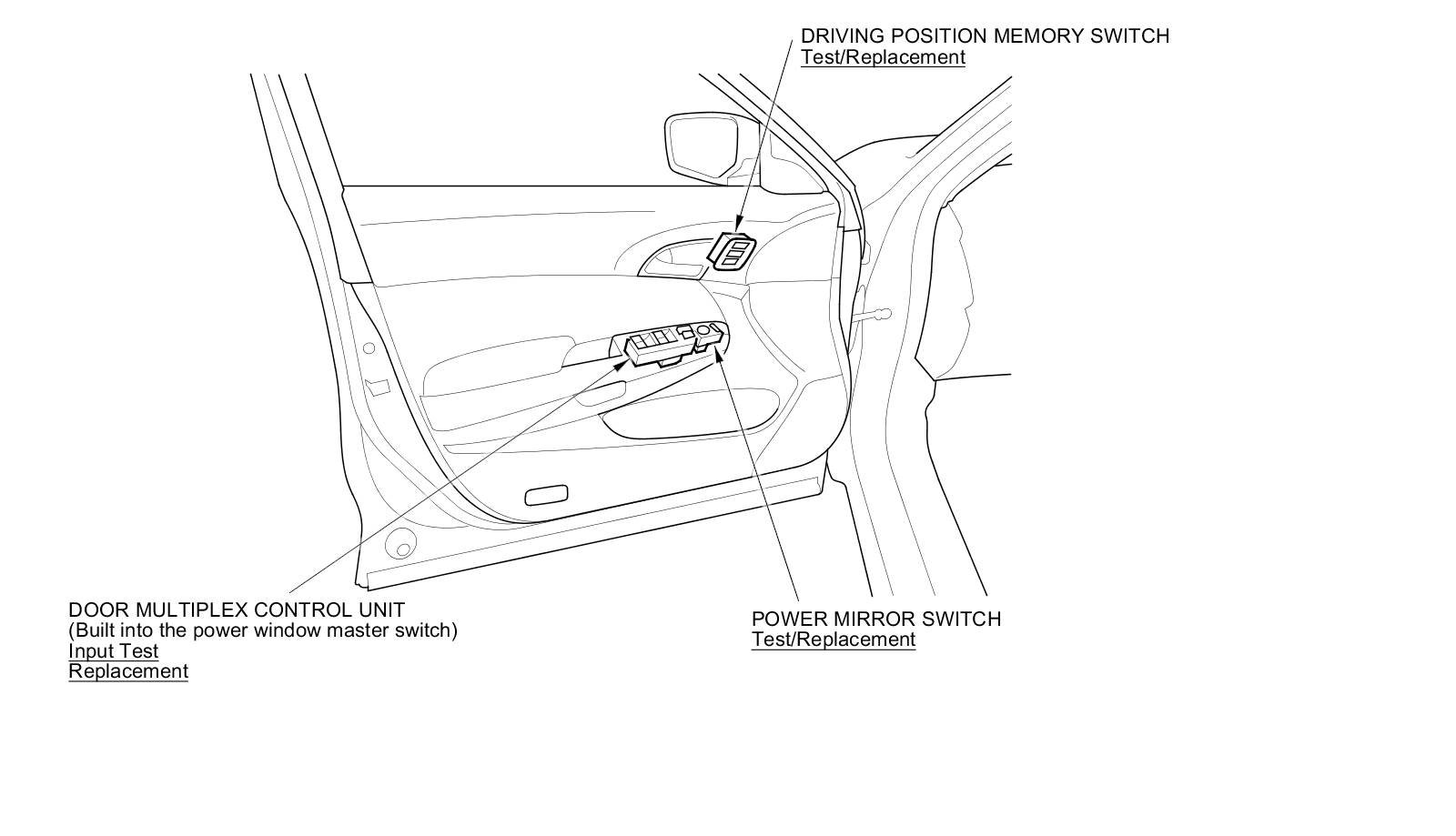 DRIVING POSITION MEMORY SWITCH
Test/Replacement

DOOR MULTIPLEX CONTROL UNIT
(Built into the power window master switch)
Input Test
Replacement

POWER MIRROR SWITCH
Test/Replacement