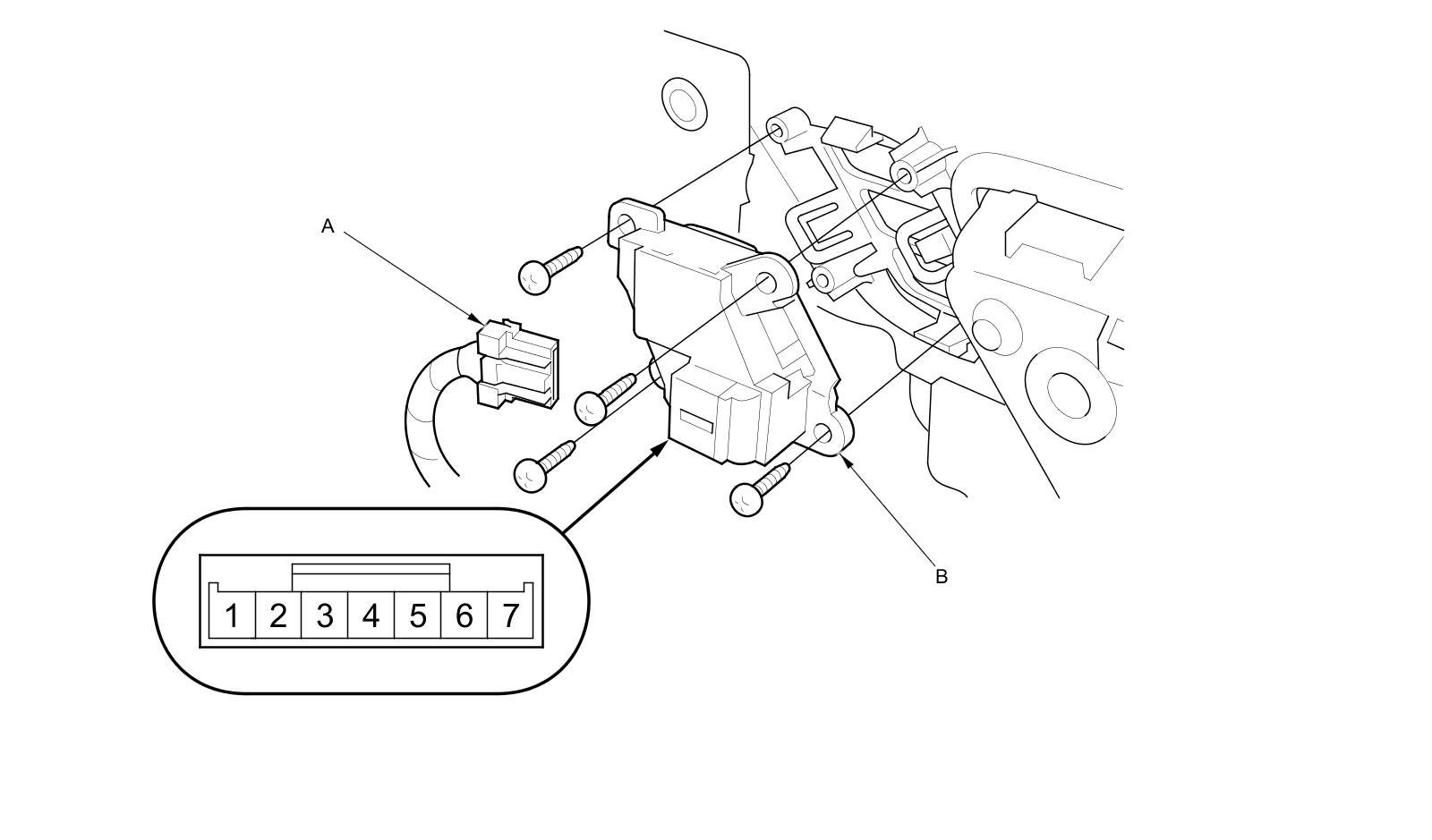 A

B

1 2 3 4 5 6 7