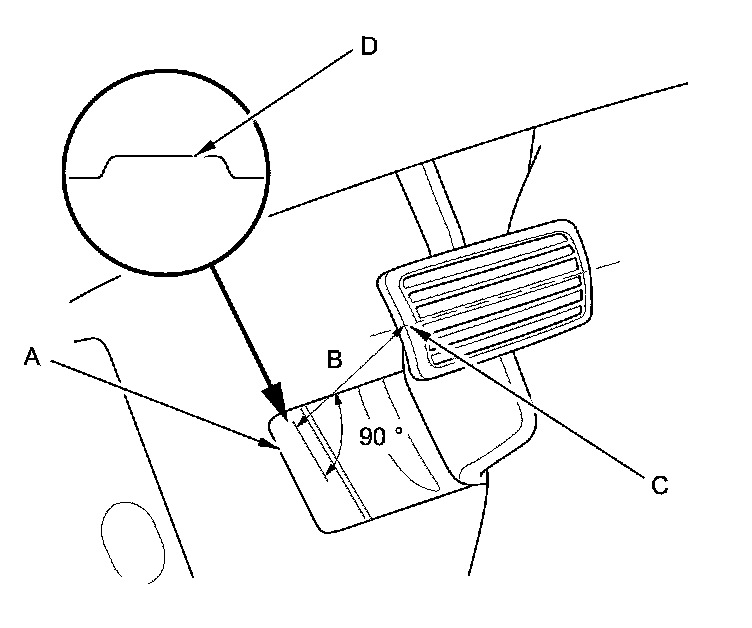 D

A

B

90 °

C