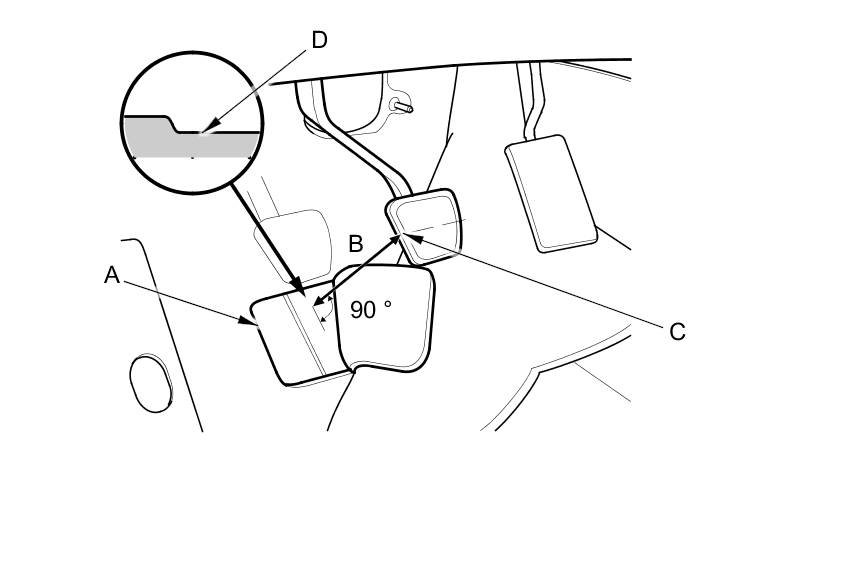 D

B

A

90 °

C