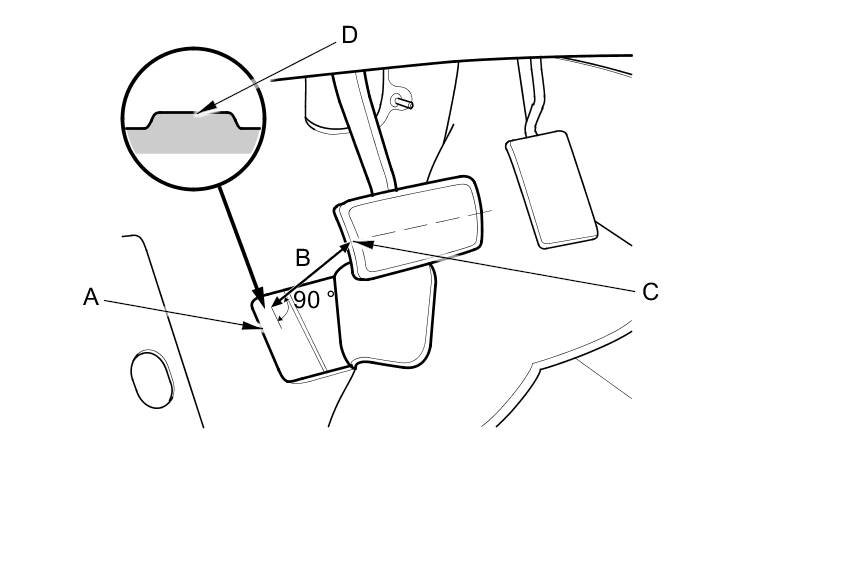 D

B

90 °

A

C