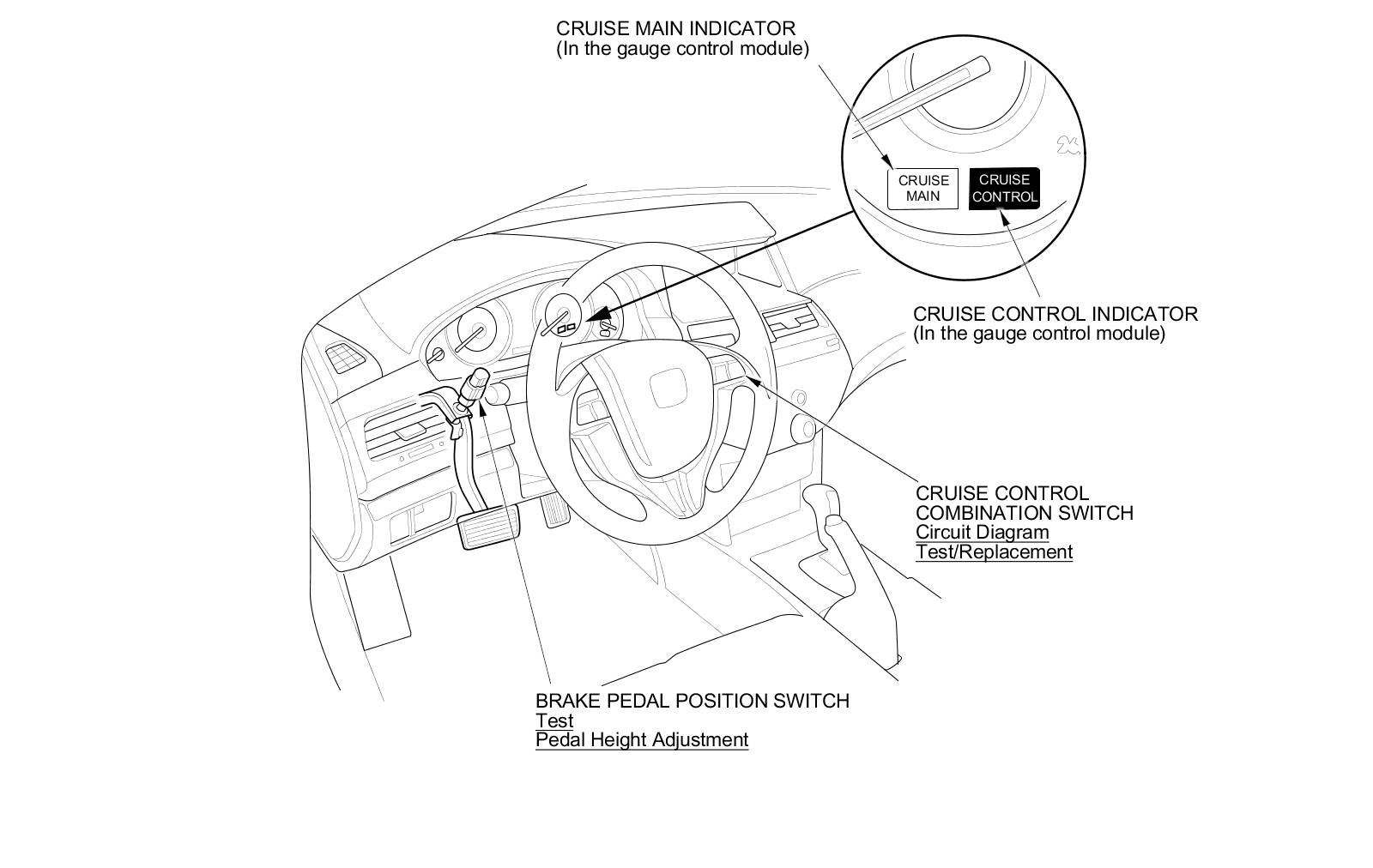 CRUISE MAIN INDICATOR
(In the gauge control module)

CRUISE MAIN

CRUISE CONTROL

CRUISE CONTROL INDICATOR
(In the gauge control module)

CRUISE CONTROL
COMBINATION SWITCH
Circuit Diagram
Test/Replacement

BRAKE PEDAL POSITION SWITCH
Test
Pedal Height Adjustment