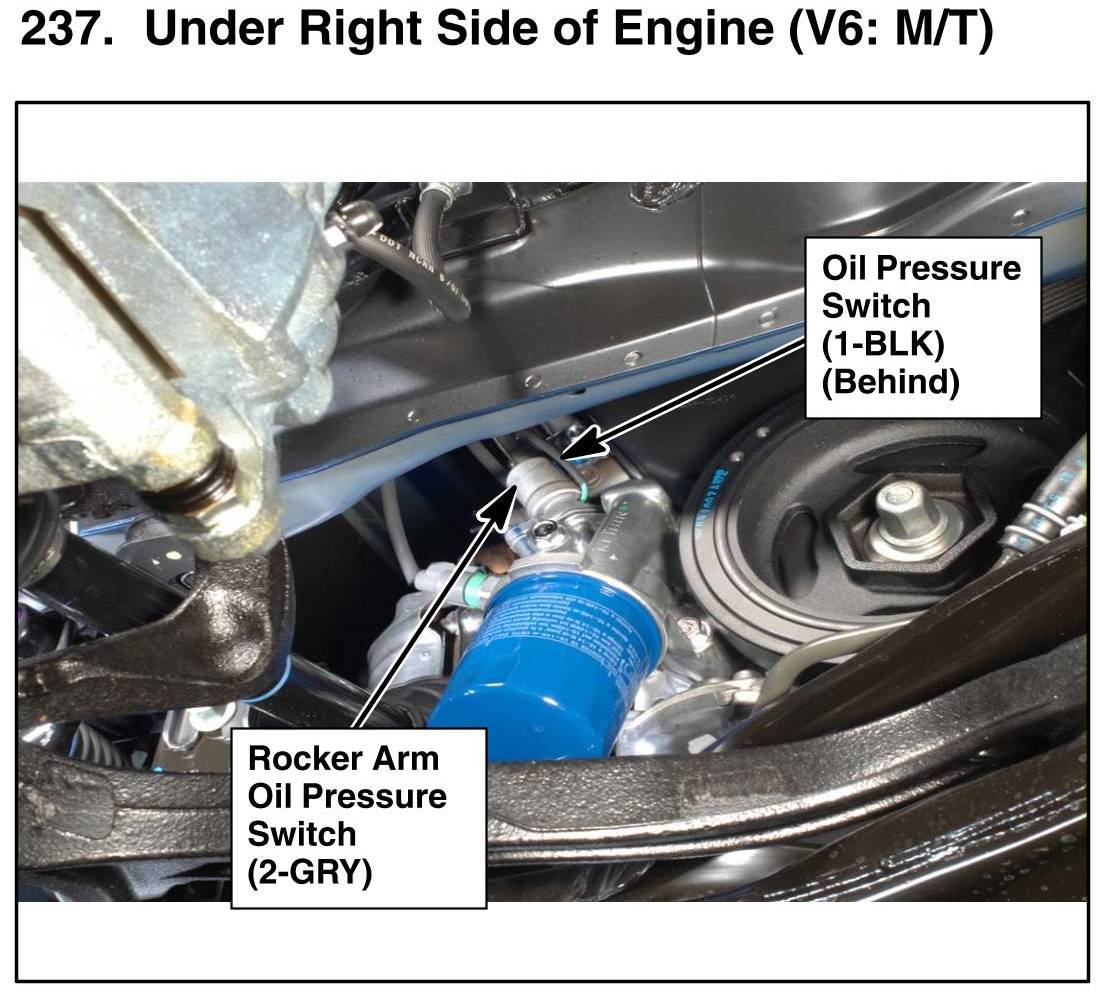 237. Under Right Side of Engine (V6: M/T)

Oil Pressure Switch (1-BLK) (Behind)

Rocker Arm Oil Pressure Switch (2-GRY)