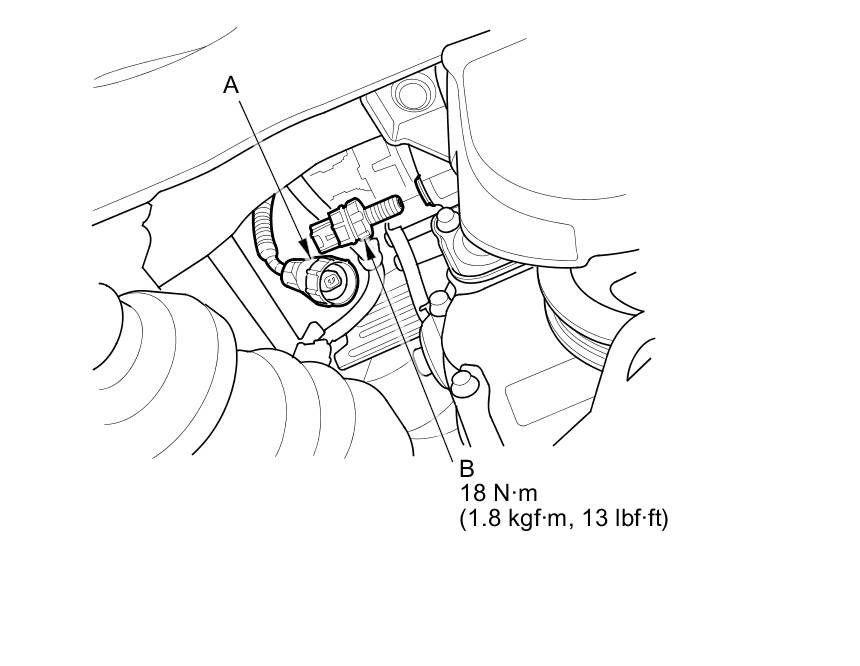 A

B
18 N·m
(1.8 kgf·m, 13 lbf·ft)