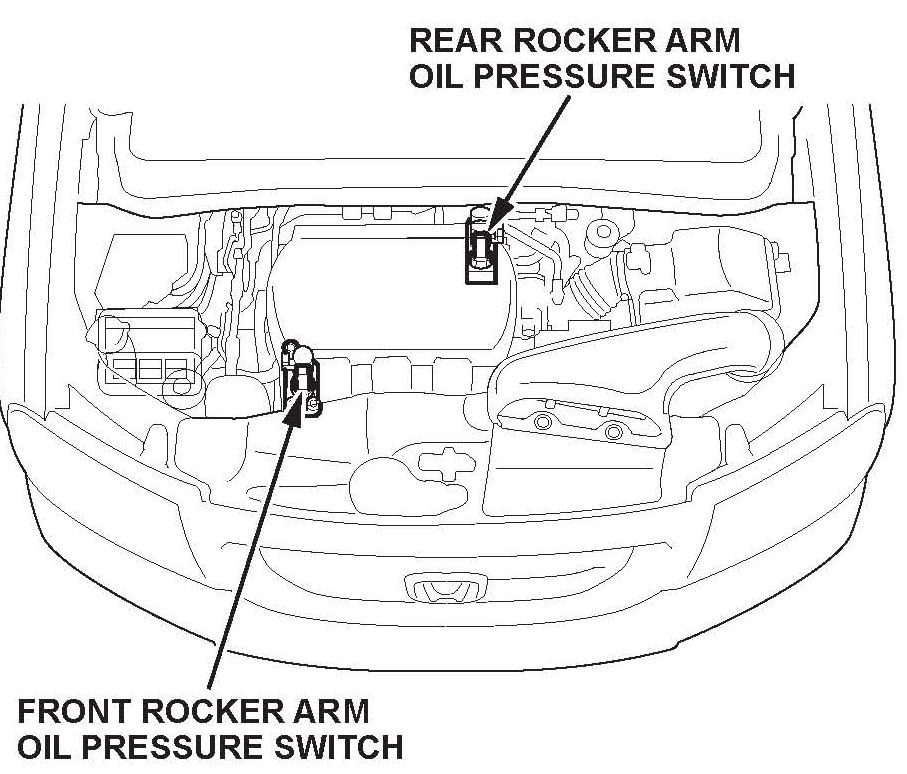 REAR ROCKER ARM
OIL PRESSURE SWITCH

FRONT ROCKER ARM
OIL PRESSURE SWITCH