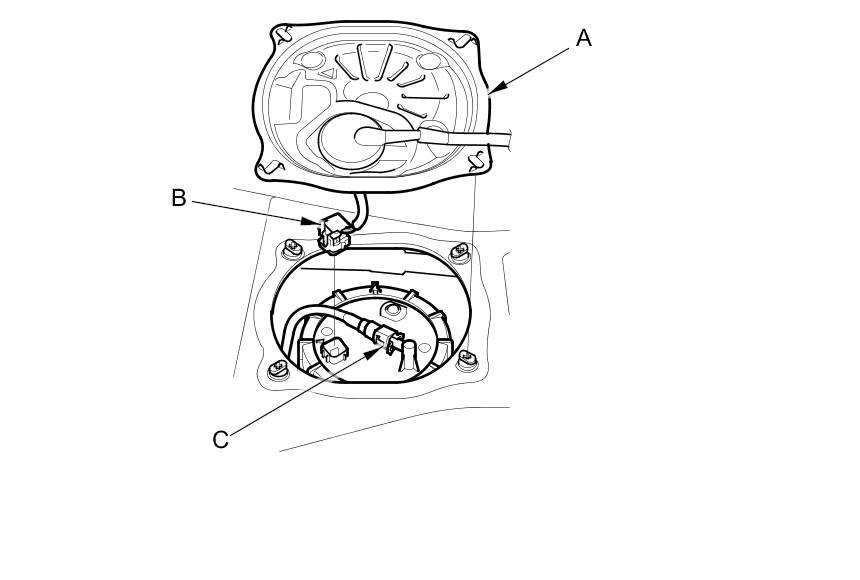 A

B

C