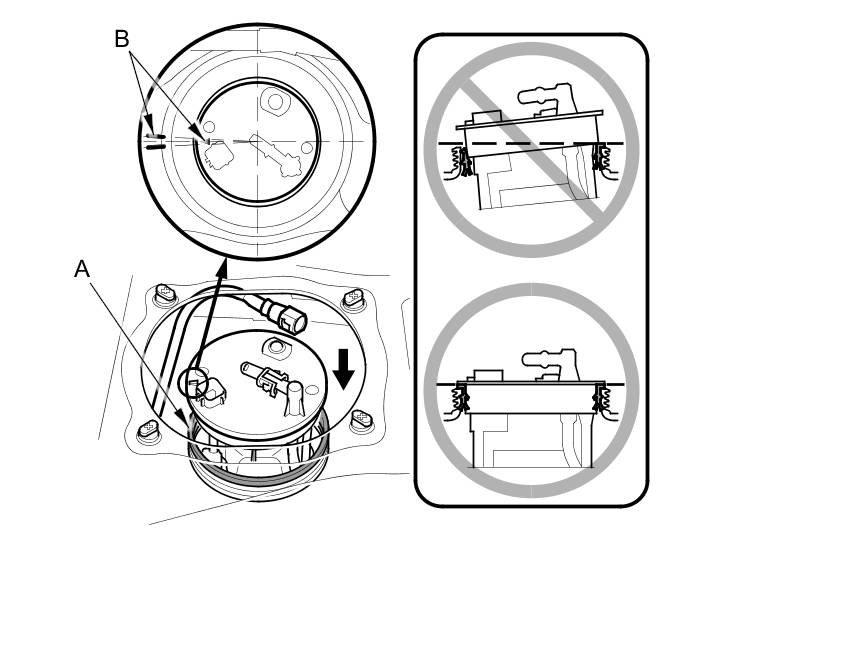 B

A