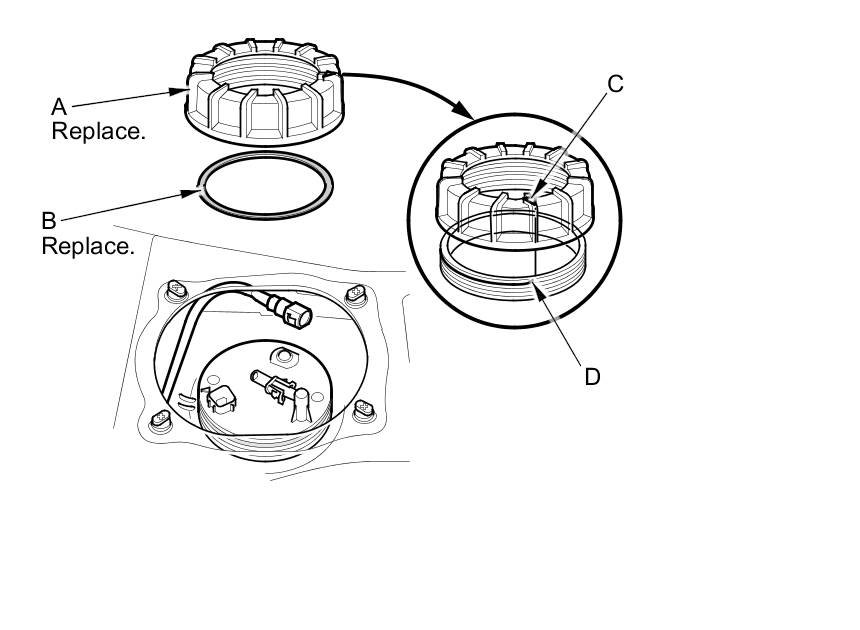 A
Replace.

B
Replace.

C

D