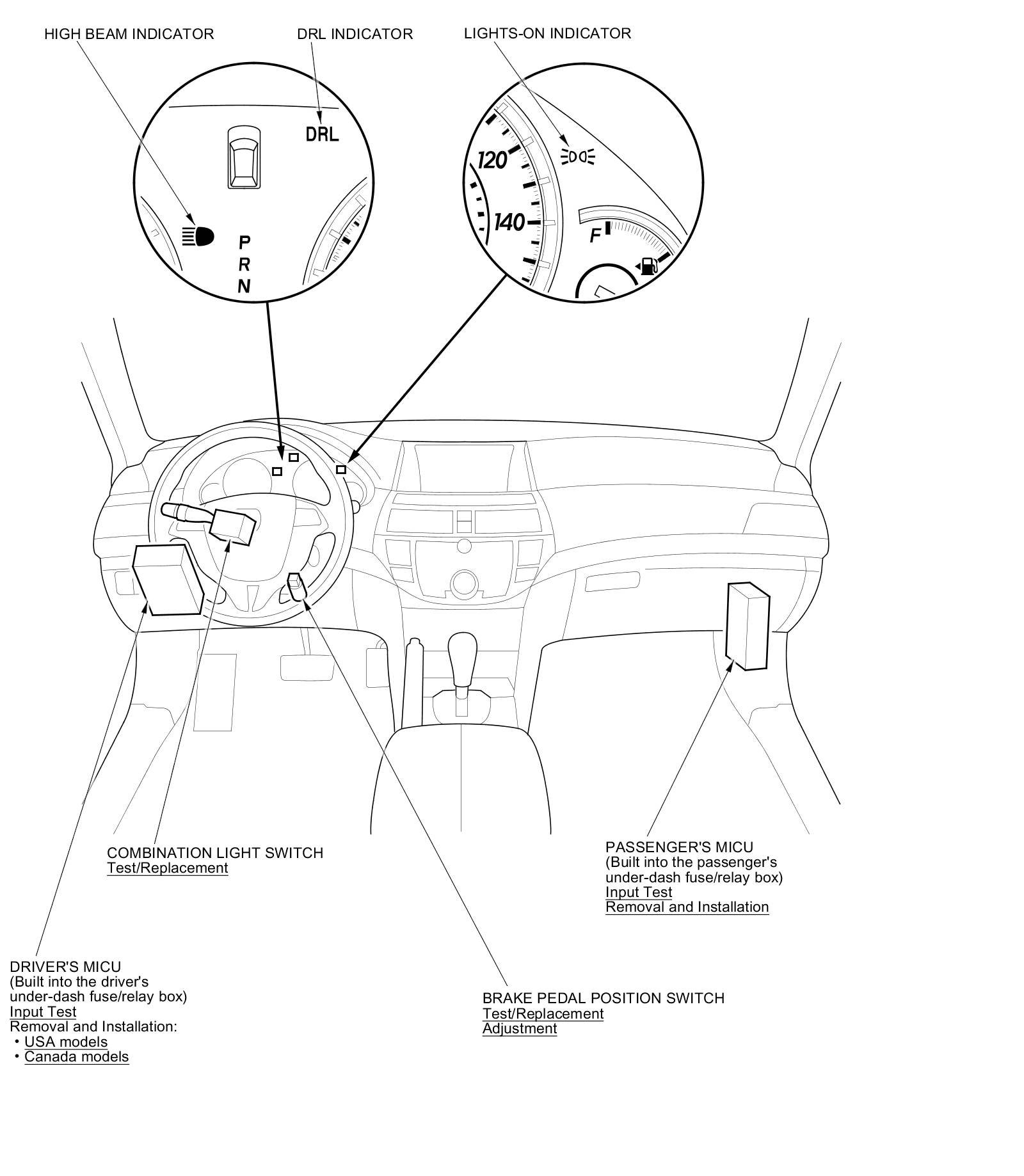 HIGH BEAM INDICATOR

DRL INDICATOR

LIGHTS-ON INDICATOR

DRL

P
R
N

120

140

F

COMBINATION LIGHT SWITCH
Test/Replacement

PASSENGER'S MICU
(Built into the passenger's under-dash fuse/relay box)
Input Test
Removal and Installation

DRIVER'S MICU
(Built into the driver's under-dash fuse/relay box)
Input Test
Removal and Installation:
• USA models
• Canada models

BRAKE PEDAL POSITION SWITCH
Test/Replacement
Adjustment