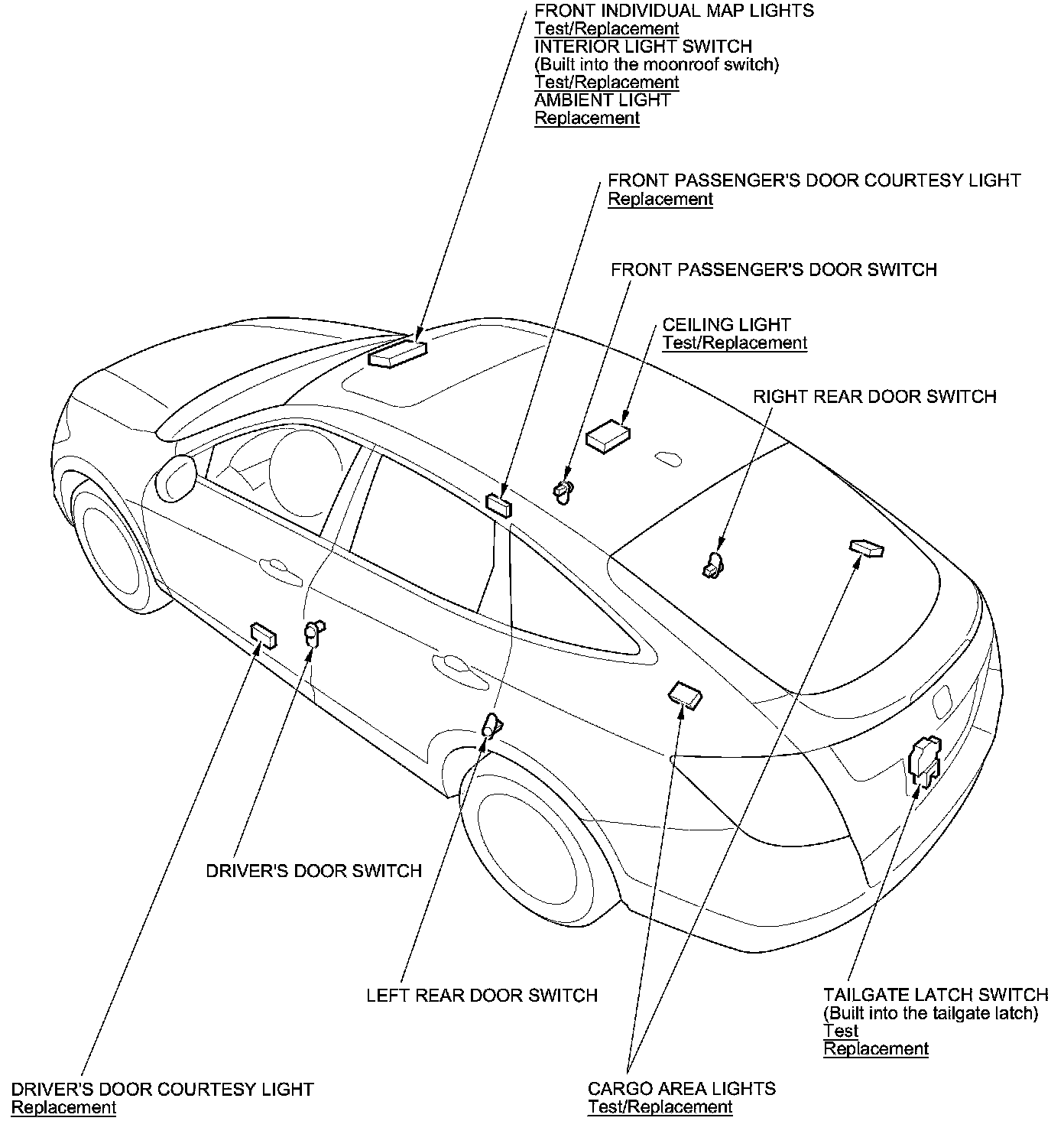 FRONT INDIVIDUAL MAP LIGHTS
Test/Replacement
INTERIOR LIGHT SWITCH
(Built into the moonroof switch)
Test/Replacement
AMBIENT LIGHT
Replacement

FRONT PASSENGER'S DOOR COURTESY LIGHT
Replacement

FRONT PASSENGER'S DOOR SWITCH

CEILING LIGHT
Test/Replacement

RIGHT REAR DOOR SWITCH

DRIVER'S DOOR SWITCH

LEFT REAR DOOR SWITCH

TAILGATE LATCH SWITCH
(Built into the tailgate latch)
Test
Replacement

DRIVER'S DOOR COURTESY LIGHT
Replacement

CARGO AREA LIGHTS
Test/Replacement