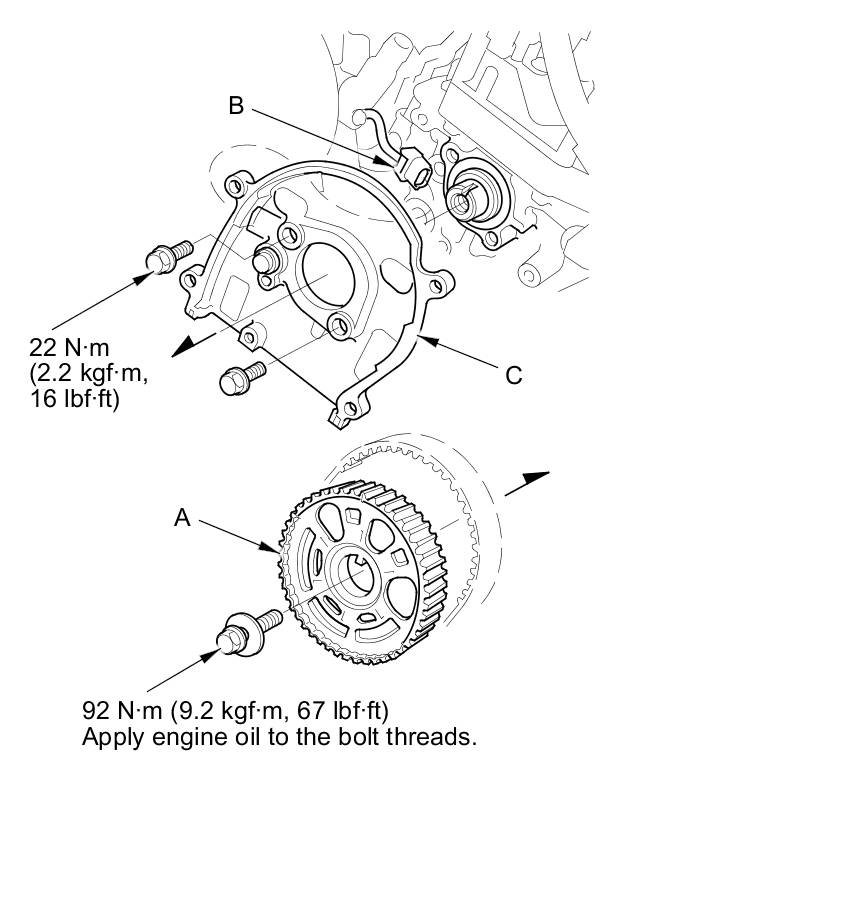 B

22 N·m
(2.2 kgf·m,
16 lbf·ft)

C

A

92 N·m (9.2 kgf·m, 67 lbf·ft)
Apply engine oil to the bolt threads.