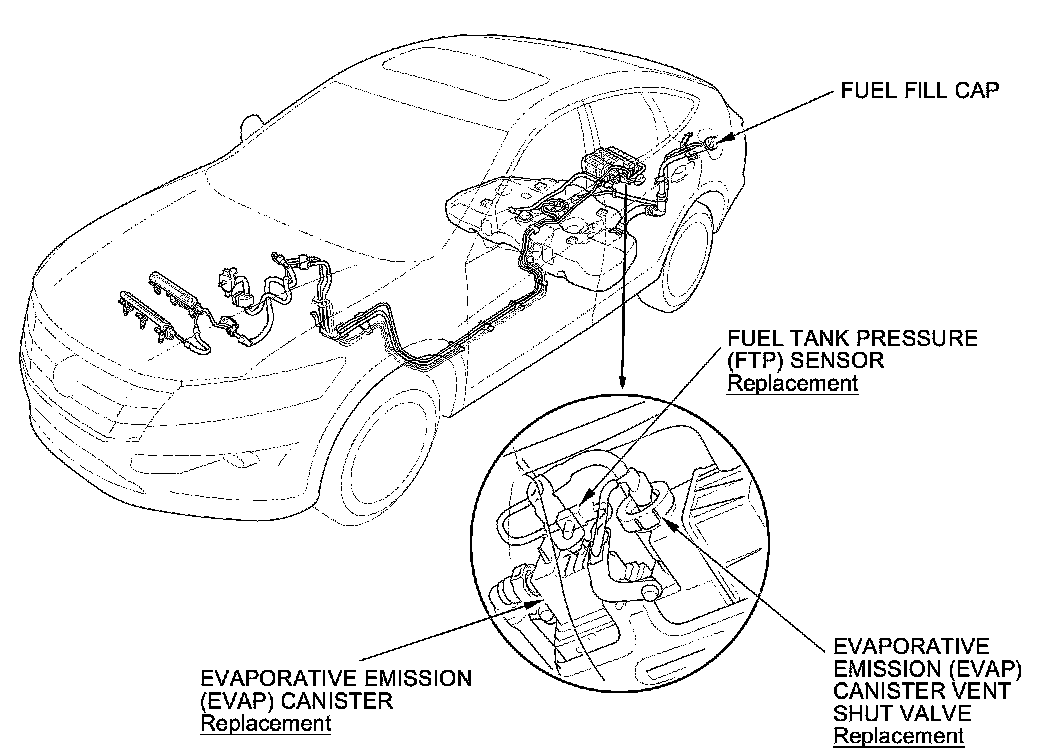 FUEL FILL CAP

FUEL TANK PRESSURE (FTP) SENSOR
Replacement

EVAPORATIVE EMISSION (EVAP) CANISTER
Replacement

EVAPORATIVE EMISSION (EVAP) CANISTER VENT SHUT VALVE
Replacement