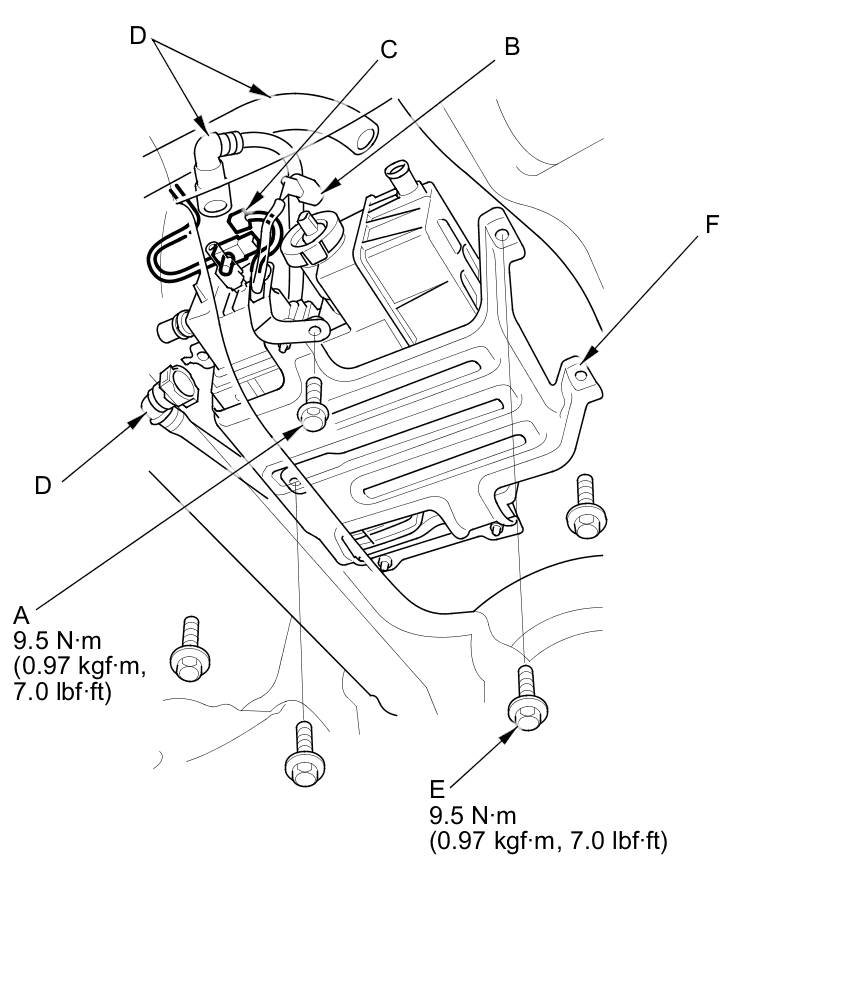 D
C
B
F
D
A
9.5 N·m
(0.97 kgf·m,
7.0 lbf·ft)
E
9.5 N·m
(0.97 kgf·m, 7.0 lbf·ft)