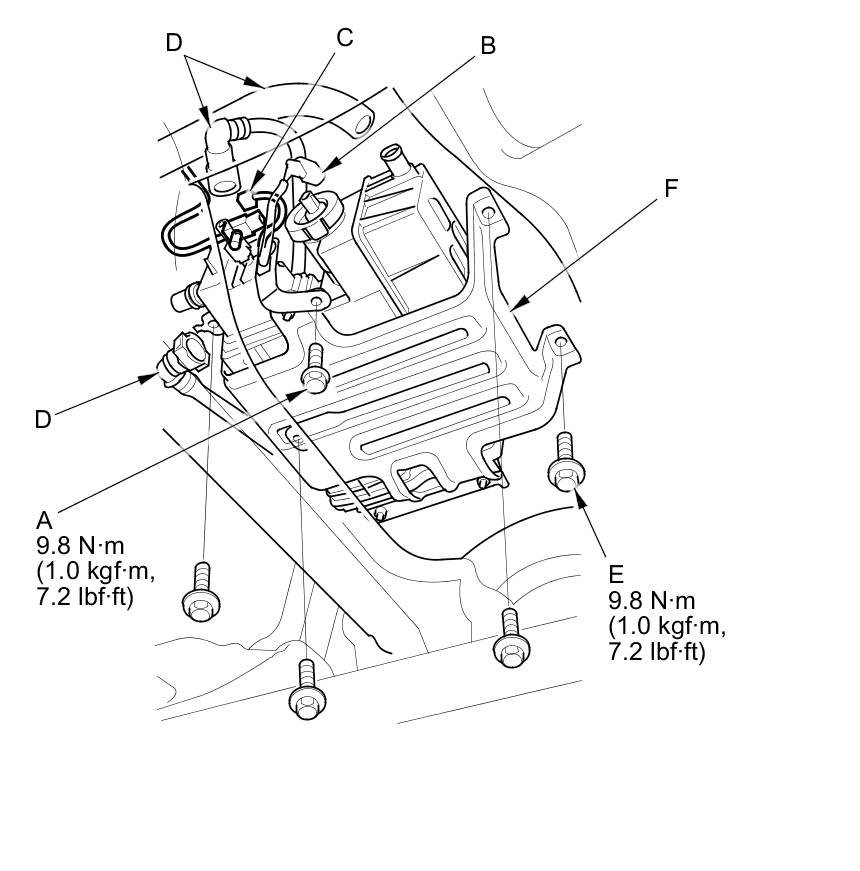 D
C
B
F
D
A
9.8 N·m
(1.0 kgf·m,
7.2 lbf·ft)
E
9.8 N·m
(1.0 kgf·m,
7.2 lbf·ft)