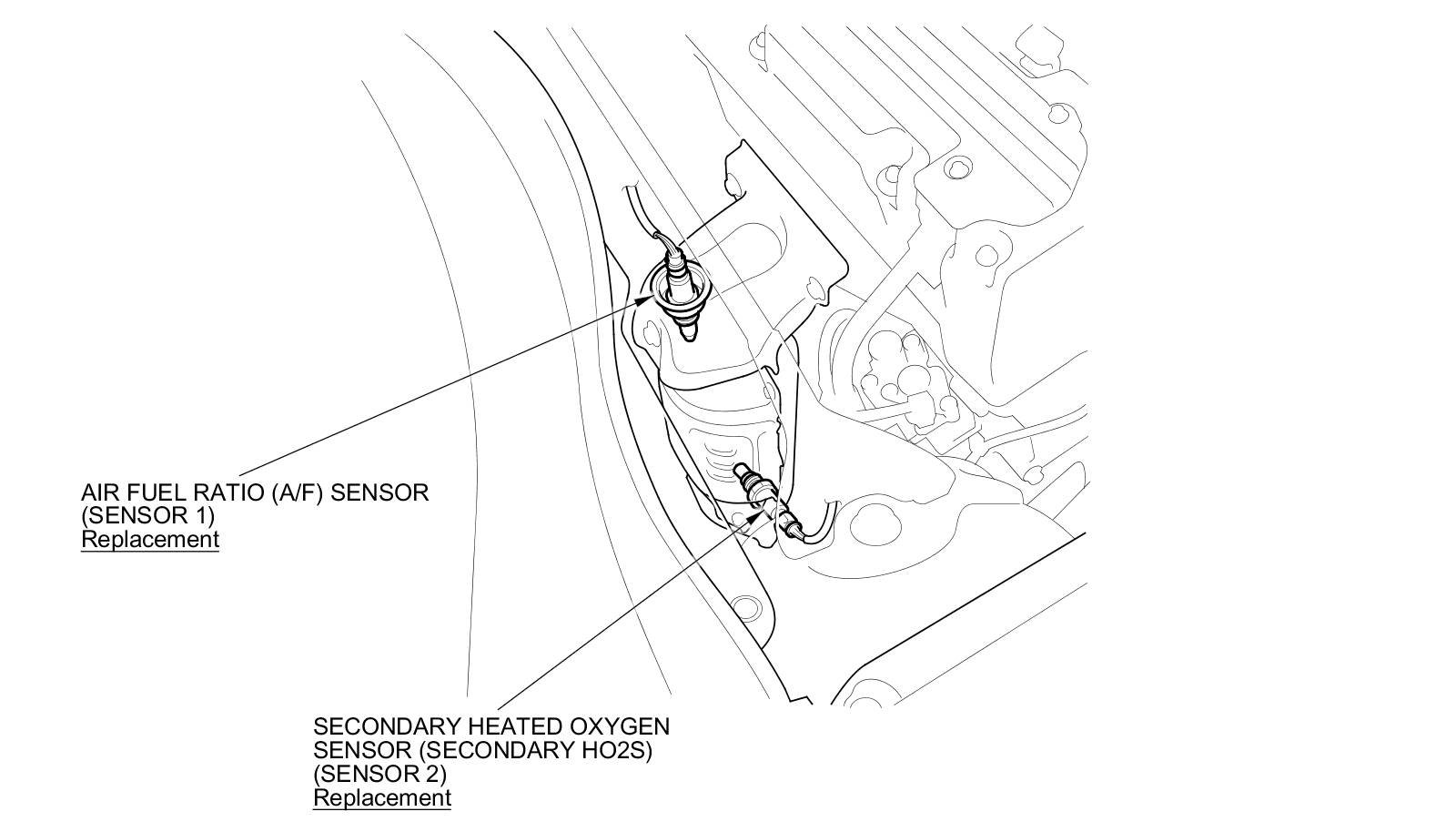 AIR FUEL RATIO (A/F) SENSOR
(SENSOR 1)
Replacement

SECONDARY HEATED OXYGEN
SENSOR (SECONDARY HO2S)
(SENSOR 2)
Replacement