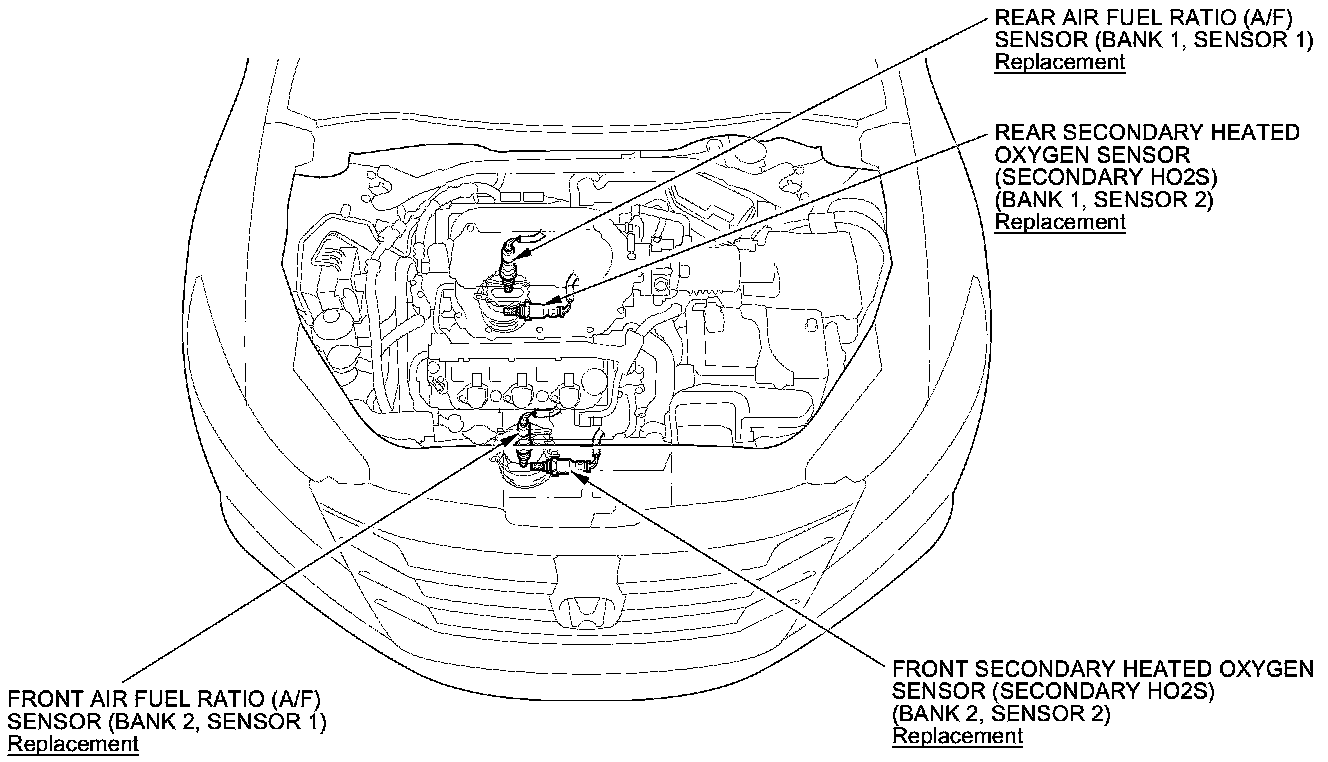 REAR AIR FUEL RATIO (A/F) SENSOR (BANK 1, SENSOR 1)
Replacement

REAR SECONDARY HEATED OXYGEN SENSOR (SECONDARY HO2S) (BANK 1, SENSOR 2)
Replacement

FRONT AIR FUEL RATIO (A/F) SENSOR (BANK 2, SENSOR 1)
Replacement

FRONT SECONDARY HEATED OXYGEN SENSOR (SECONDARY HO2S) (BANK 2, SENSOR 2)
Replacement