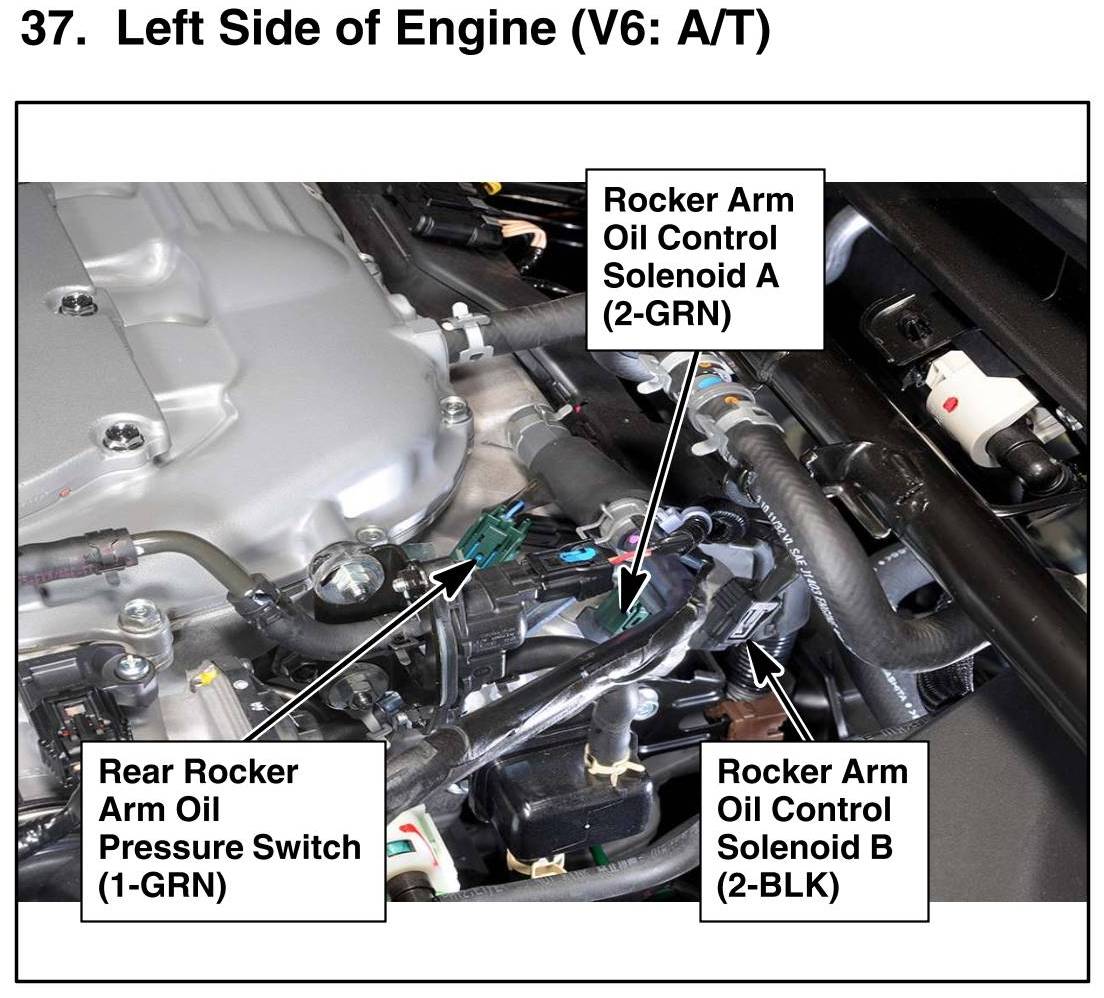 37. Left Side of Engine (V6: A/T)

Rocker Arm Oil Control Solenoid A (2-GRN)

Rear Rocker Arm Oil Pressure Switch (1-GRN)

Rocker Arm Oil Control Solenoid B (2-BLK)