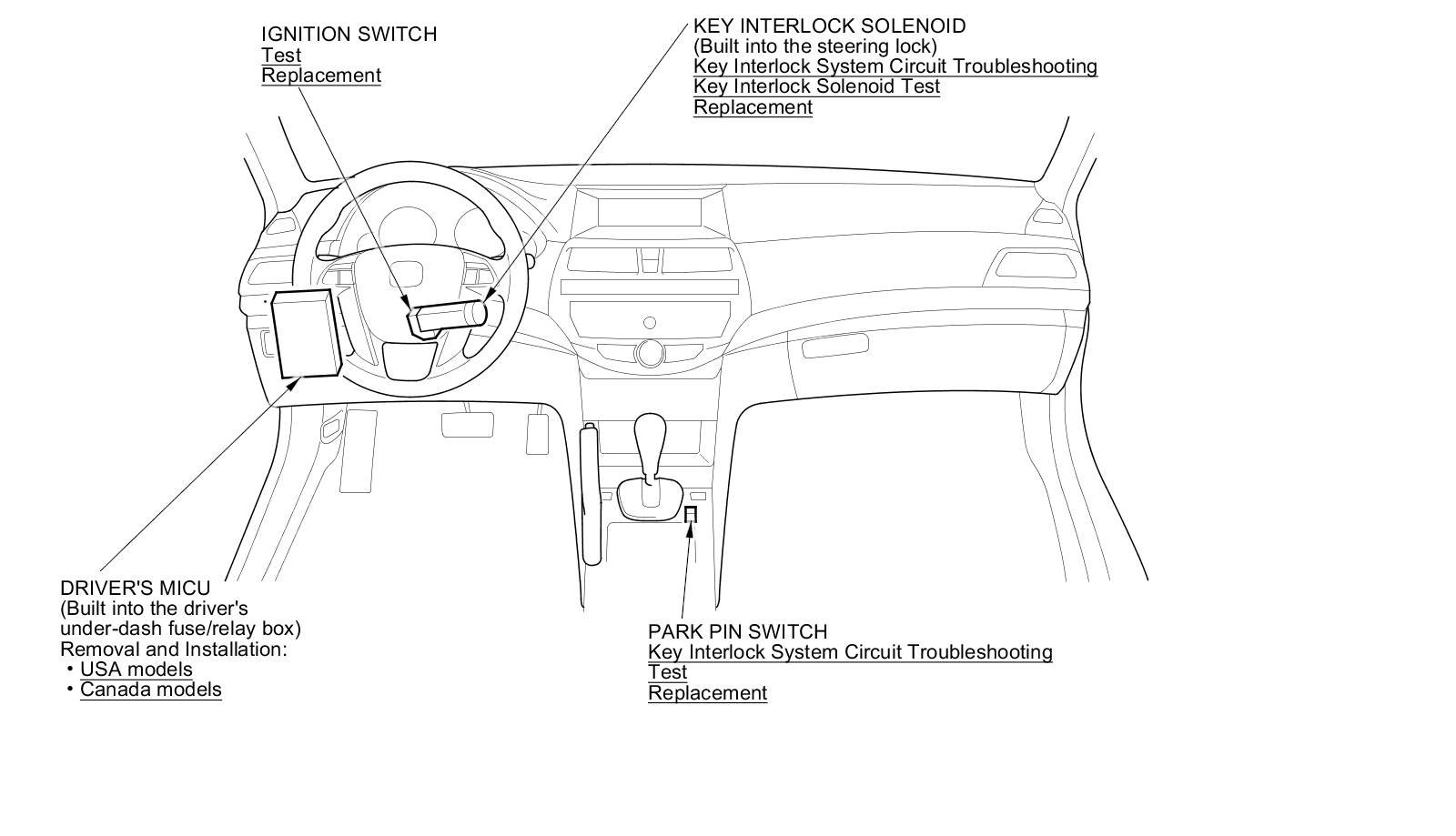 IGNITION SWITCH
Test
Replacement

KEY INTERLOCK SOLENOID
(Built into the steering lock)
Key Interlock System Circuit Troubleshooting
Key Interlock Solenoid Test
Replacement

DRIVER'S MICU
(Built into the driver's under-dash fuse/relay box)
Removal and Installation:
• USA models
• Canada models

PARK PIN SWITCH
Key Interlock System Circuit Troubleshooting
Test
Replacement