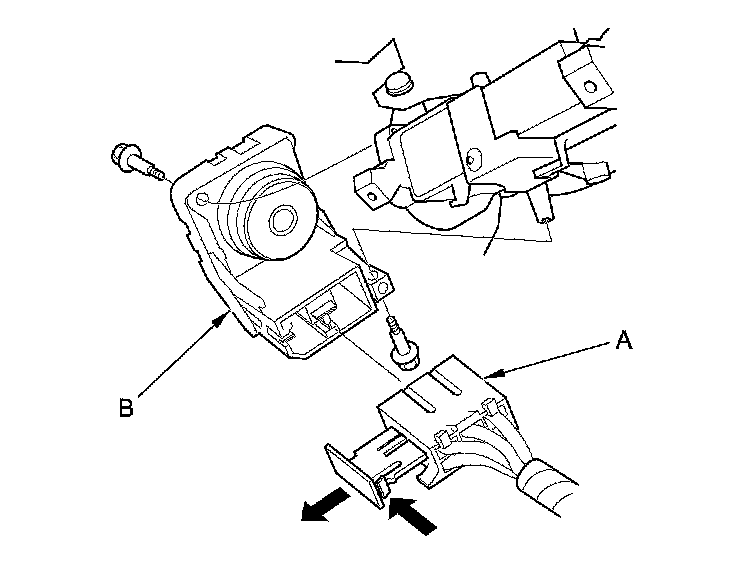 A

B