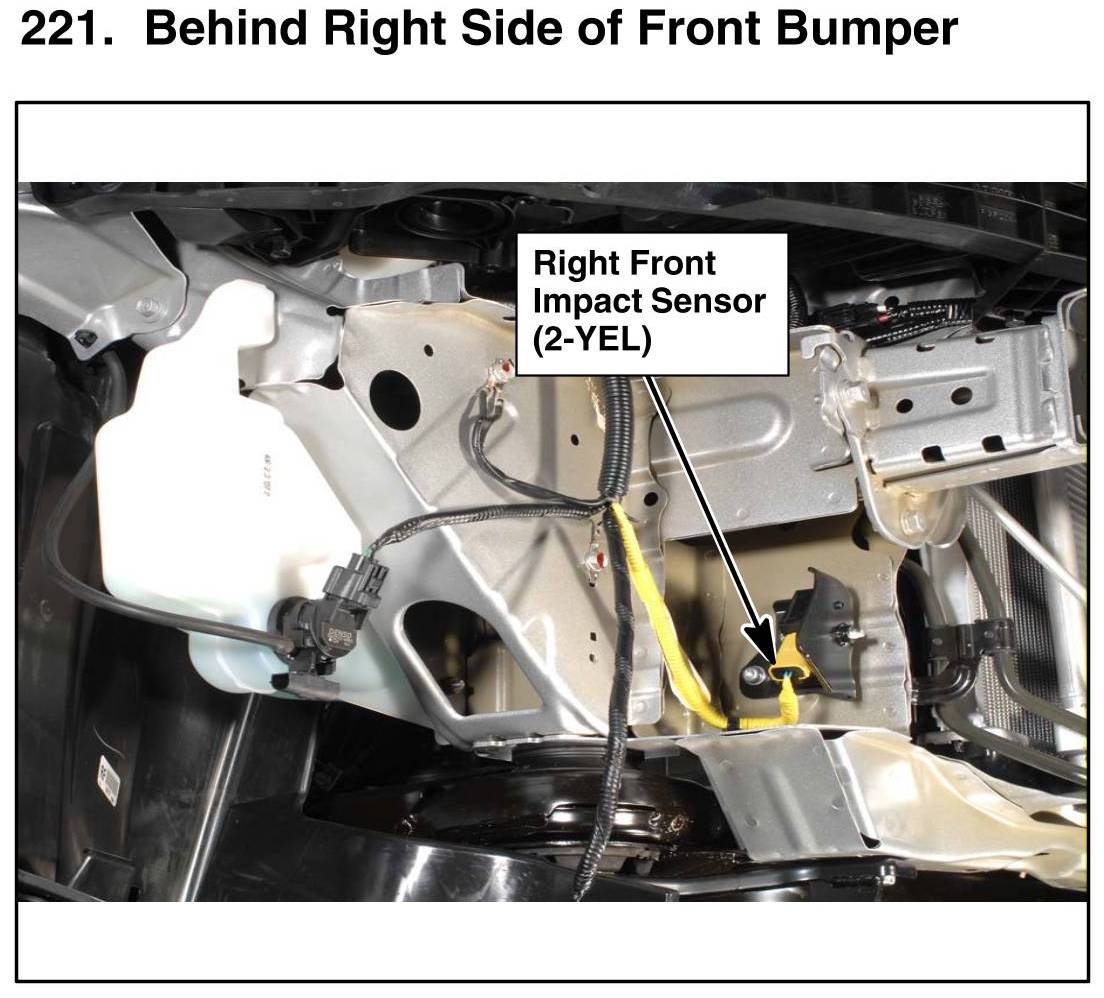 221. Behind Right Side of Front Bumper

Right Front Impact Sensor (2-YEL)